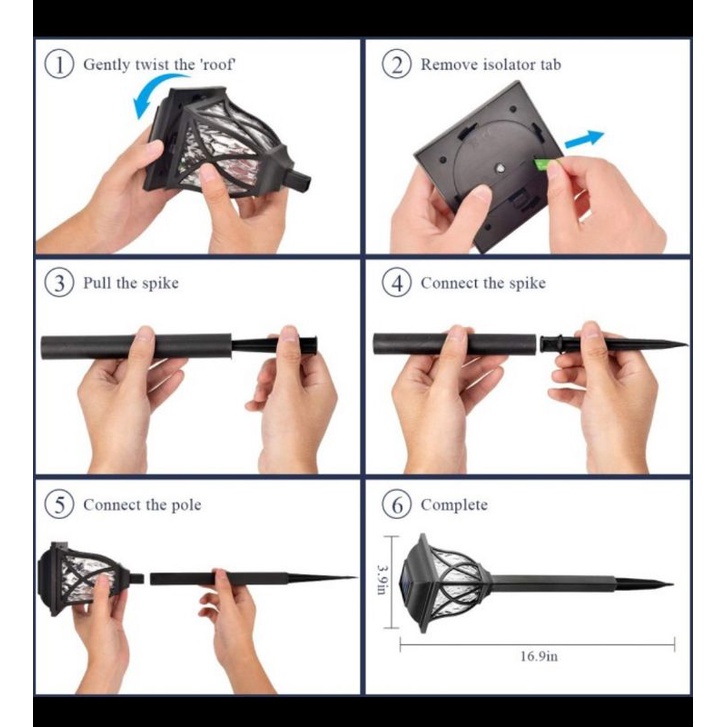 1 Gently twist the 'roof'

2 Remove isolator tab

3 Pull the spike

4 Connect the spike

5 Connect the pole

6 Complete

3.9in

16.9in