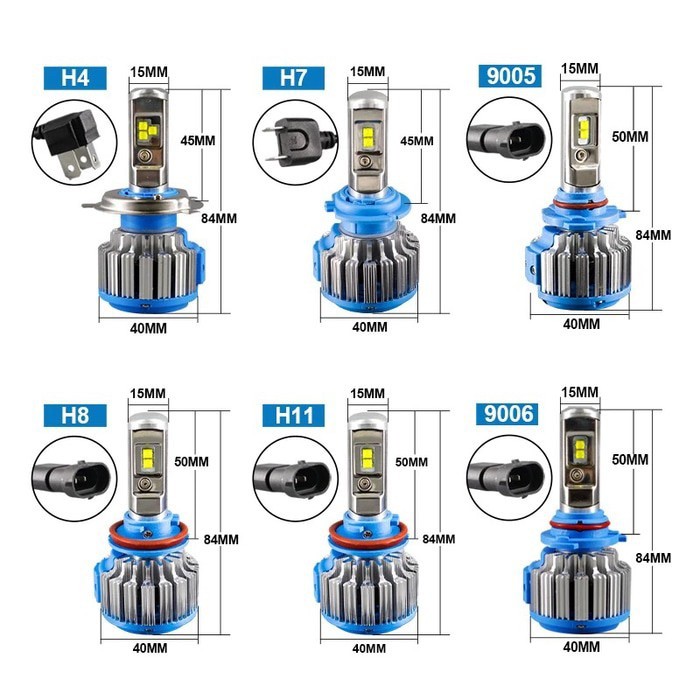 H4
15MM
45MM
84MM
40MM

H7
15MM
45MM
84MM
40MM

9005
15MM
50MM
84MM
40MM

H8
15MM
50MM
84MM
40MM

H11
15MM
50MM
84MM
40MM

9006
15MM
50MM
84MM
40MM