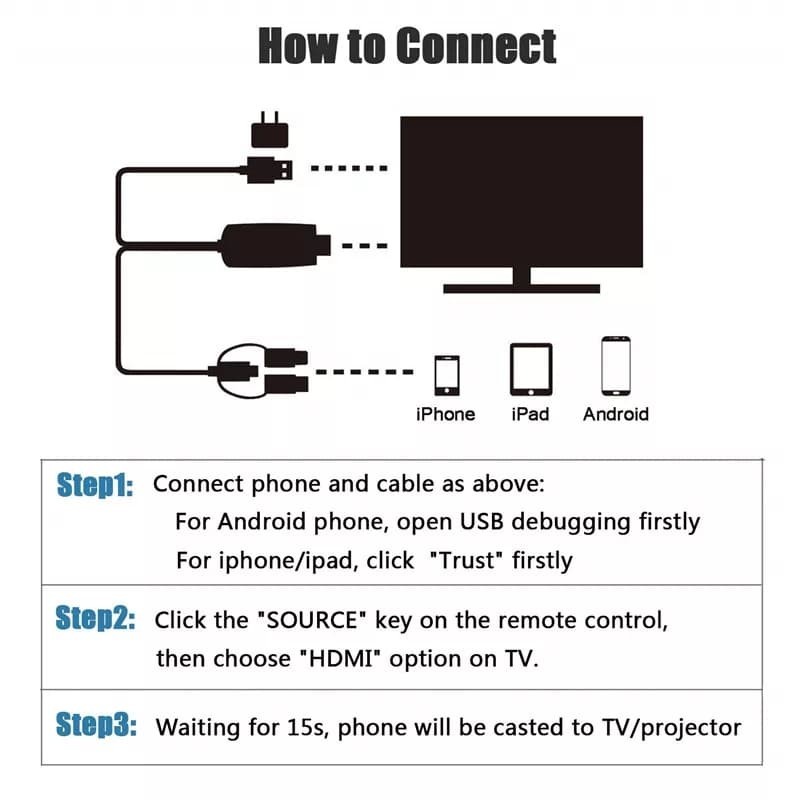 How to Connect

iPhone iPad Android

Step1: Connect phone and cable as above:
For Android phone, open USB debugging firstly
For iphone/ipad, click "Trust" firstly

Step2: Click the "SOURCE" key on the remote control, then choose "HDMI" option on TV.

Step3: Waiting for 15s, phone will be casted to TV/projector