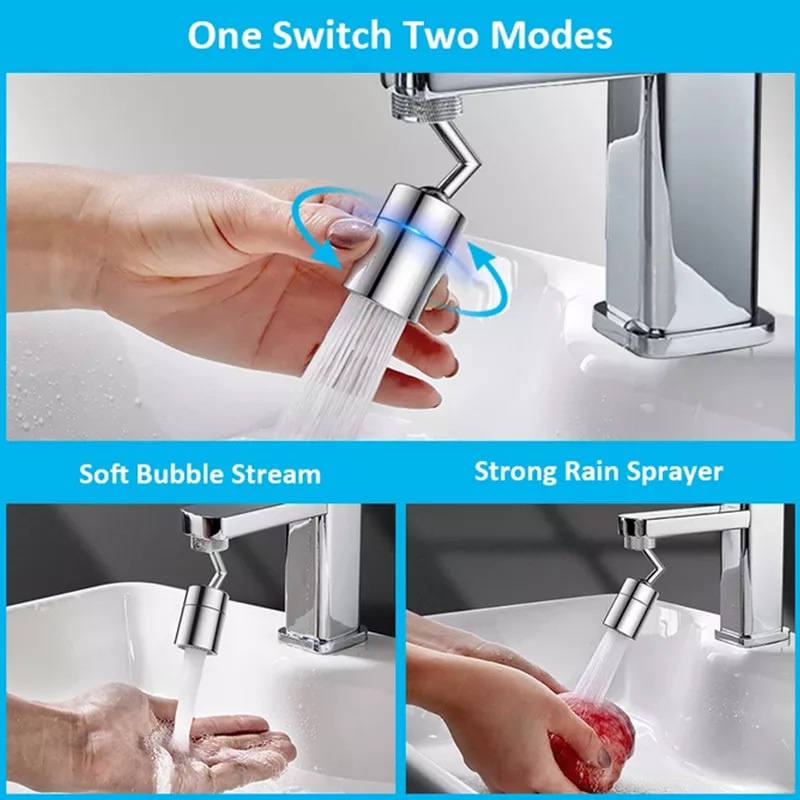 One Switch Two Modes

Soft Bubble Stream

Strong Rain Sprayer