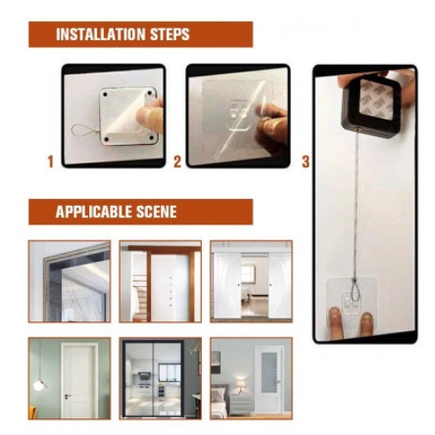 INSTALLATION STEPS

1

2

3

APPLICABLE SCENE