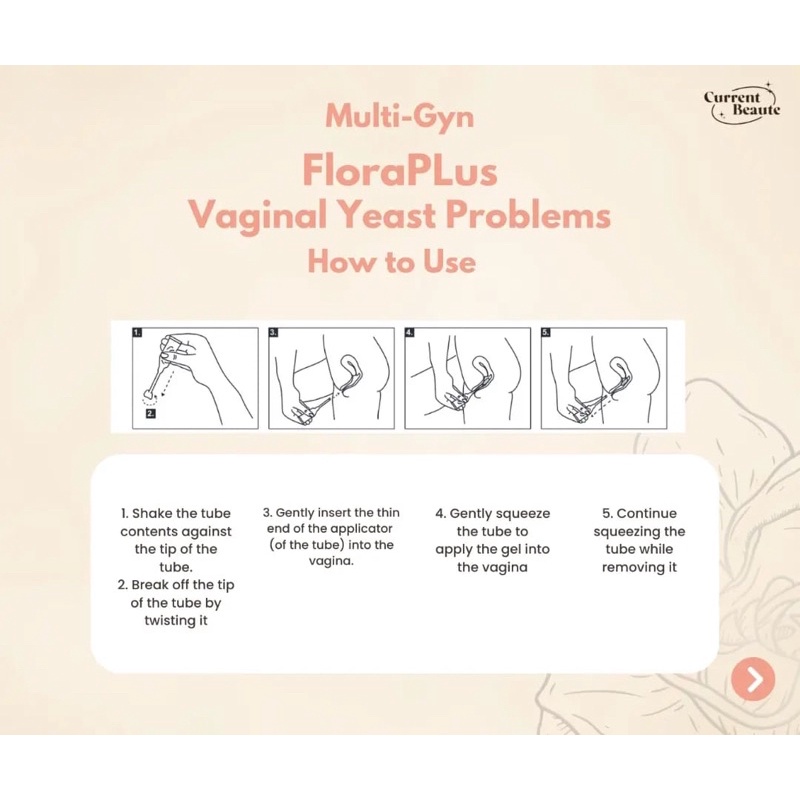 Current Beaute

Multi-Gyn

FloraPLus

Vaginal Yeast Problems

How to Use

1.

2.

3.

4.

5.

1. Shake the tube contents against the tip of the tube.
2. Break off the tip of the tube by twisting it

3. Gently insert the thin end of the applicator (of the tube) into the vagina.

4. Gently squeeze the tube to apply the gel into the vagina

5. Continue squeezing the tube while removing it