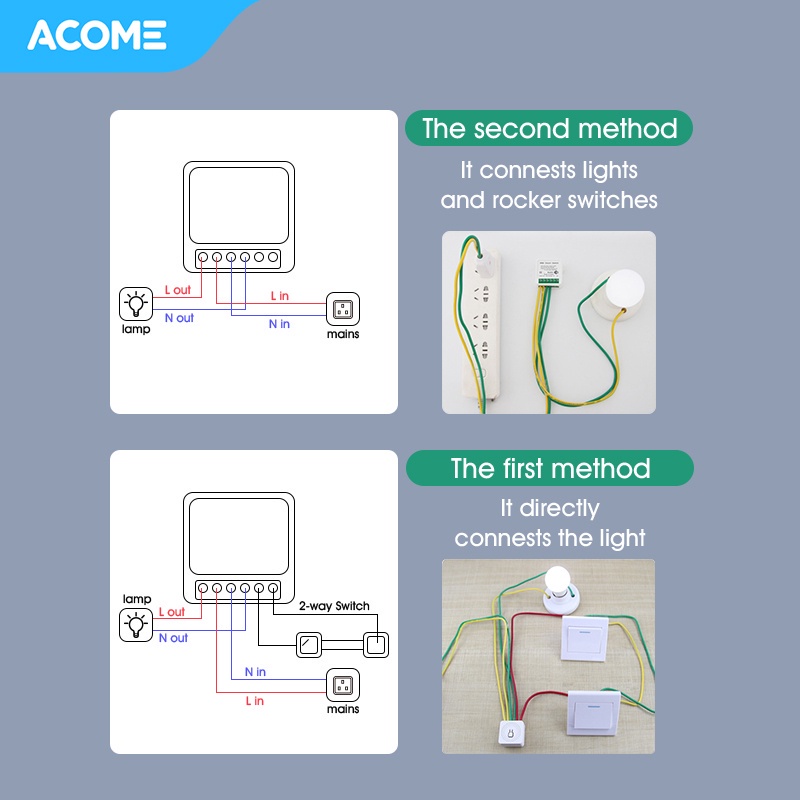 ACOME

L out
L in
N out
N in
lamp
mains

The second method
It connests lights and rocker switches

lamp
L out
N out
2-way Switch
N in
L in
mains

The first method
It directly connests the light