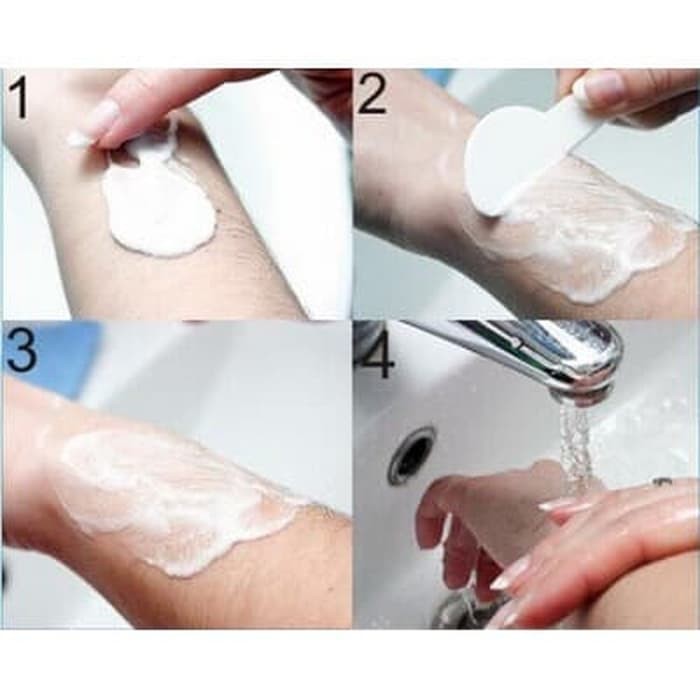 1
2
3
4