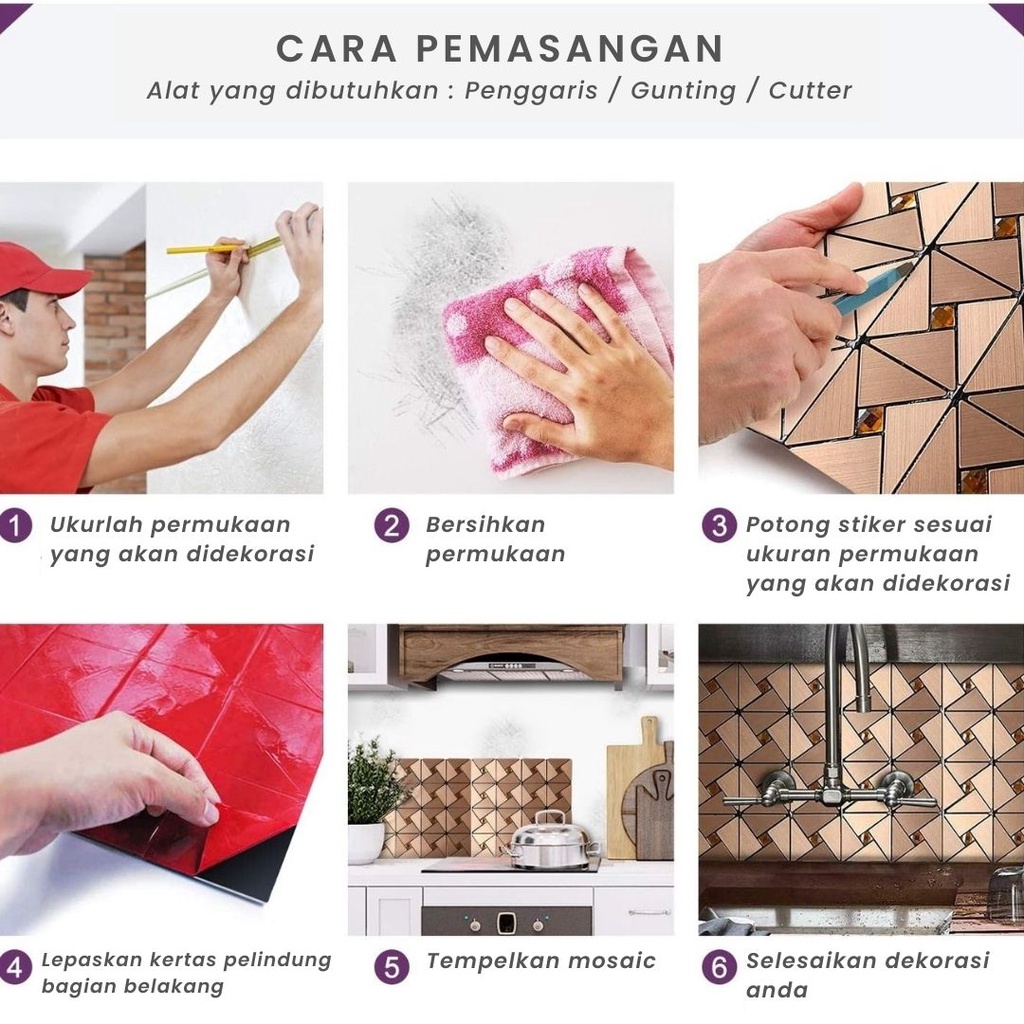 CARA PEMASANGAN
Alat yang dibutuhkan : Penggaris / Gunting / Cutter

1 Ukurlah permukaan yang akan didekorasi

2 Bersihkan permukaan

3 Potong stiker sesuai ukuran permukaan yang akan didekorasi

4 Lepaskan kertas pelindung bagian belakang

5 Tempelkan mosaic

6 Selesaikan dekorasi anda