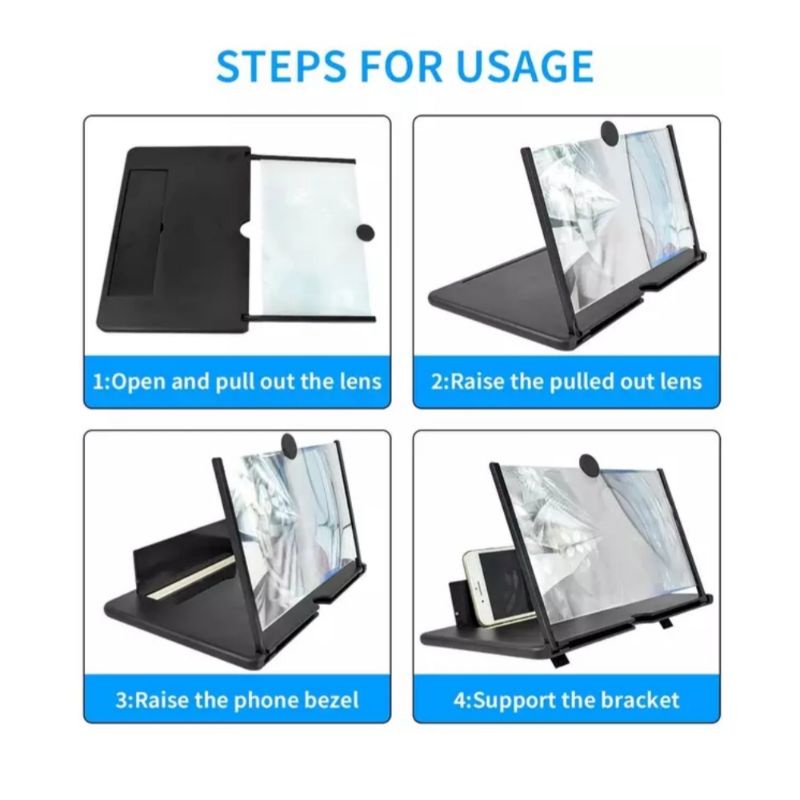 STEPS FOR USAGE

1:Open and pull out the lens

2:Raise the pulled out lens

3:Raise the phone bezel

4:Support the bracket