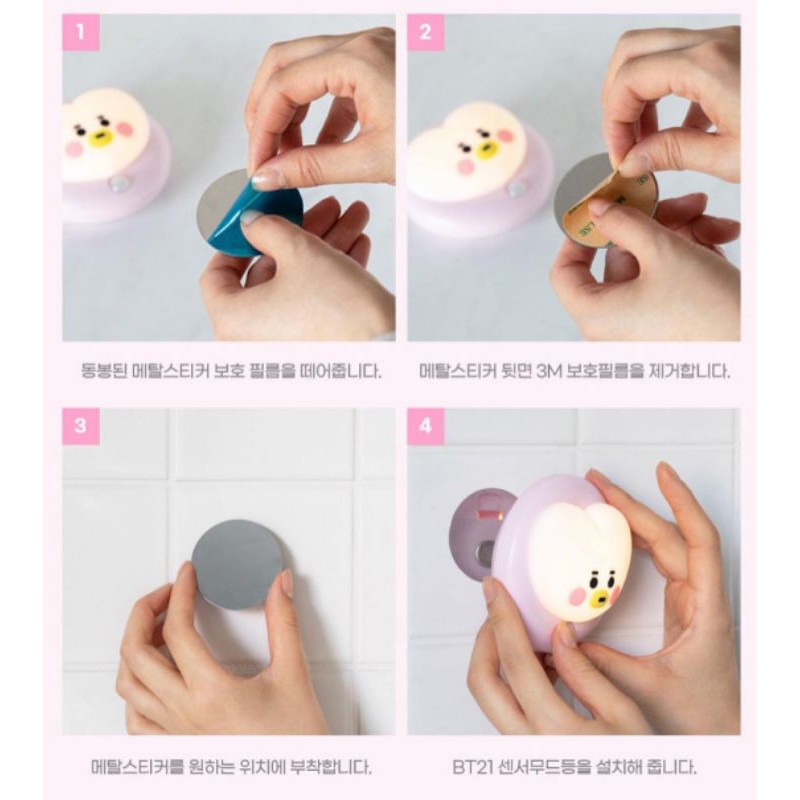 1

동봉된 메탈스티커 보호 필름을 떼어줍니다.

2

메탈스티커 뒷면 3M 보호필름을 제거합니다.

3

메탈스티커를 원하는 위치에 부착합니다.

4

BT21 센서무드등을 설치해 줍니다.