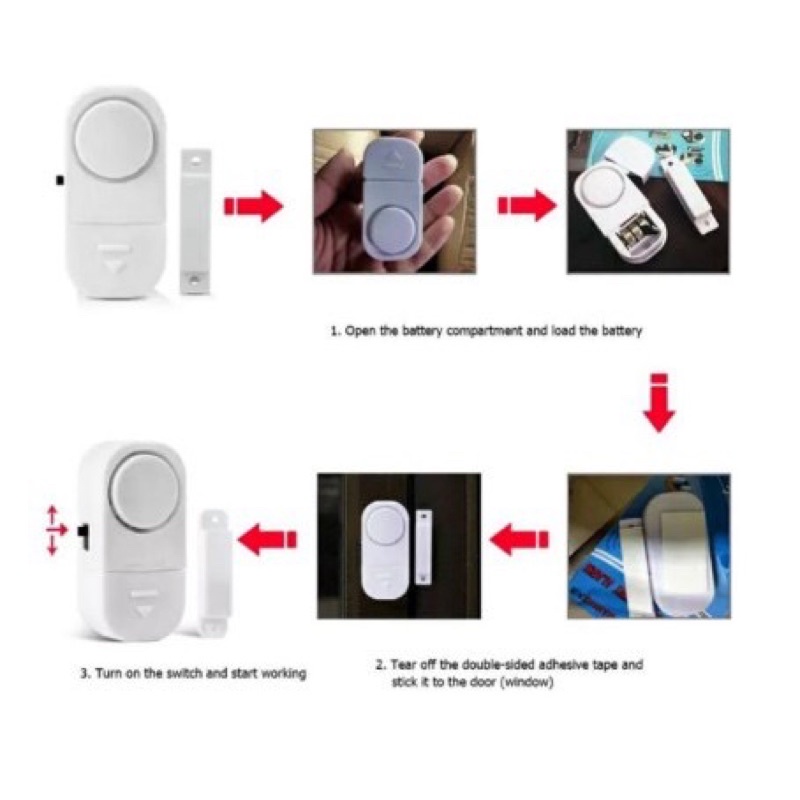 1. Open the battery compartment and load the battery

3. Turn on the switch and start working

2. Tear off the double-sided adhesive tape and stick it to the door (window)