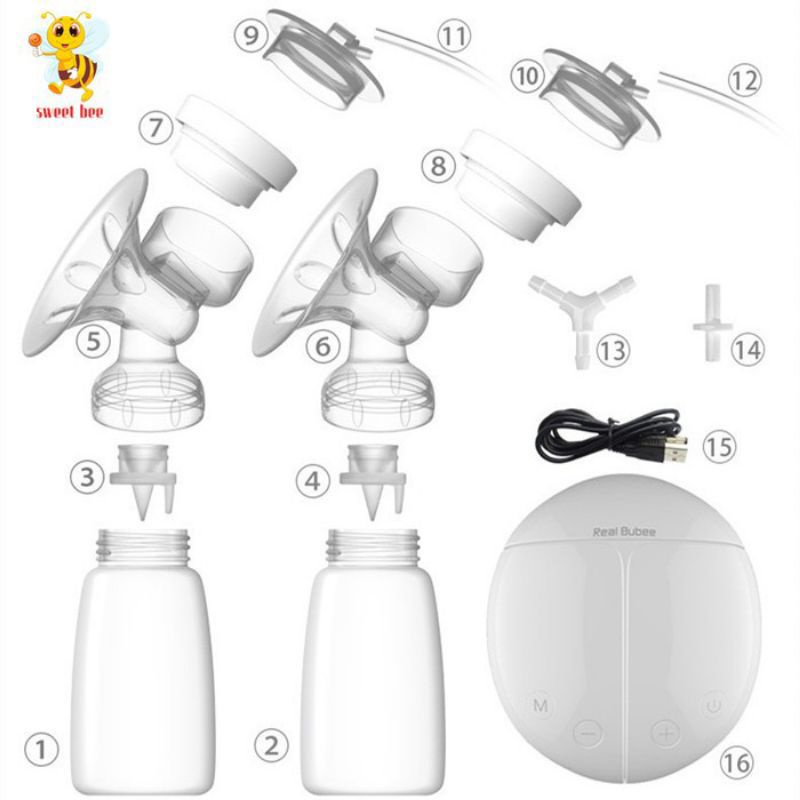 sweet bee

9
11
10
12
7
8
5
6
13
14
15
3
4
Real Bubee
M
−
+
1
2
16