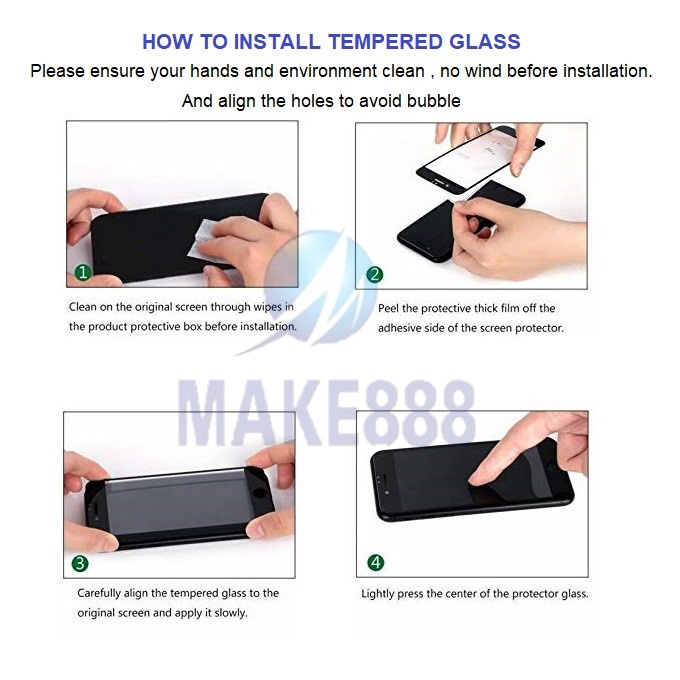 HOW TO INSTALL TEMPERED GLASS

Please ensure your hands and environment clean , no wind before installation. And align the holes to avoid bubble

1

Clean on the original screen through wipes in the product protective box before installation.

2

Peel the protective thick film off the adhesive side of the screen protector.

MAKE888

3

Carefully align the tempered glass to the original screen and apply it slowly.

4

Lightly press the center of the protector glass.