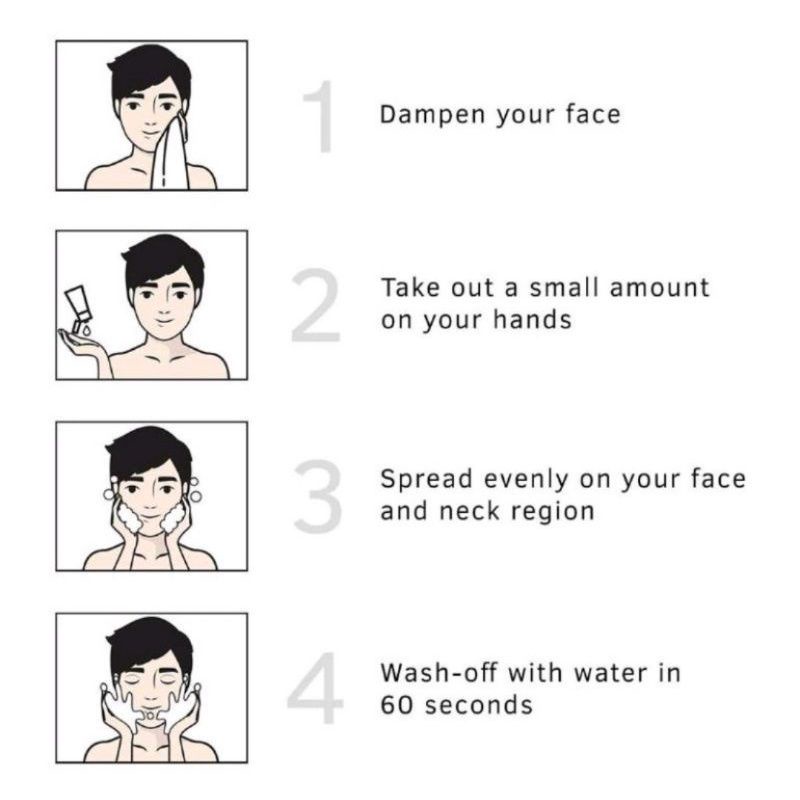 1

Dampen your face

2

Take out a small amount on your hands

3

Spread evenly on your face and neck region

4

Wash-off with water in 60 seconds