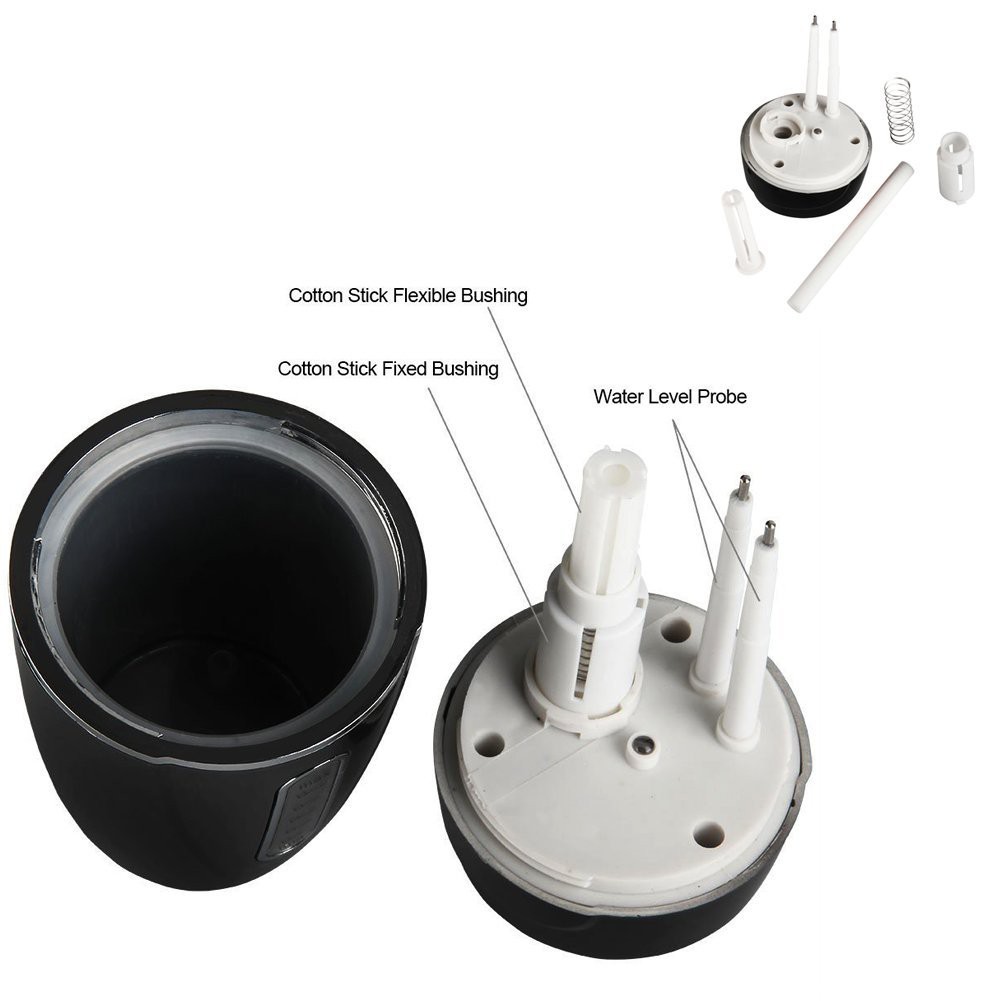 Cotton Stick Flexible Bushing

Cotton Stick Fixed Bushing

Water Level Probe