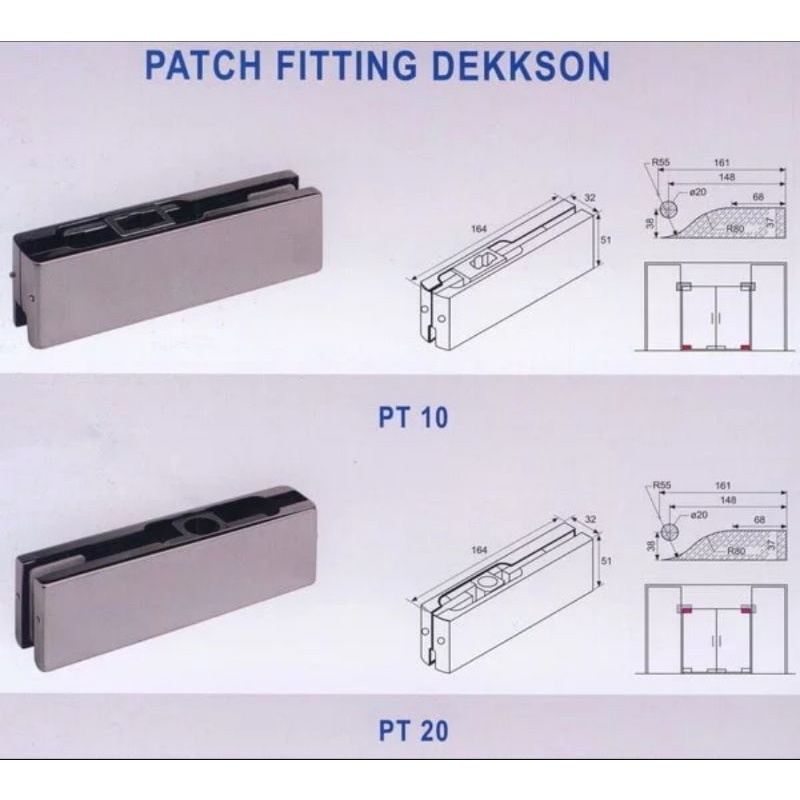 PATCH FITTING DEKKSON

164
32
51

R55
161
148
ø20
68
38
R80
37

PT 10

164
32
51

R55
161
148
ø20
68
38
R80
37

PT 20