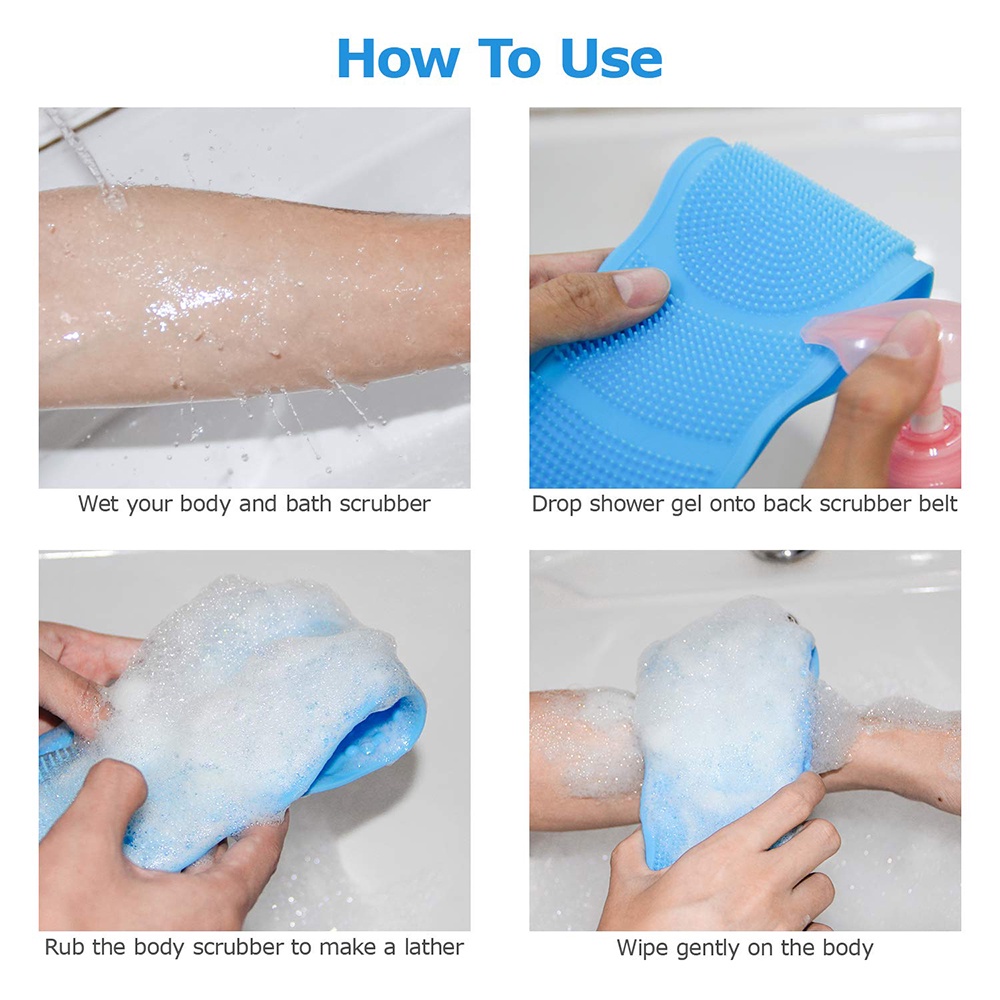 How To Use

Wet your body and bath scrubber

Drop shower gel onto back scrubber belt

Rub the body scrubber to make a lather

Wipe gently on the body