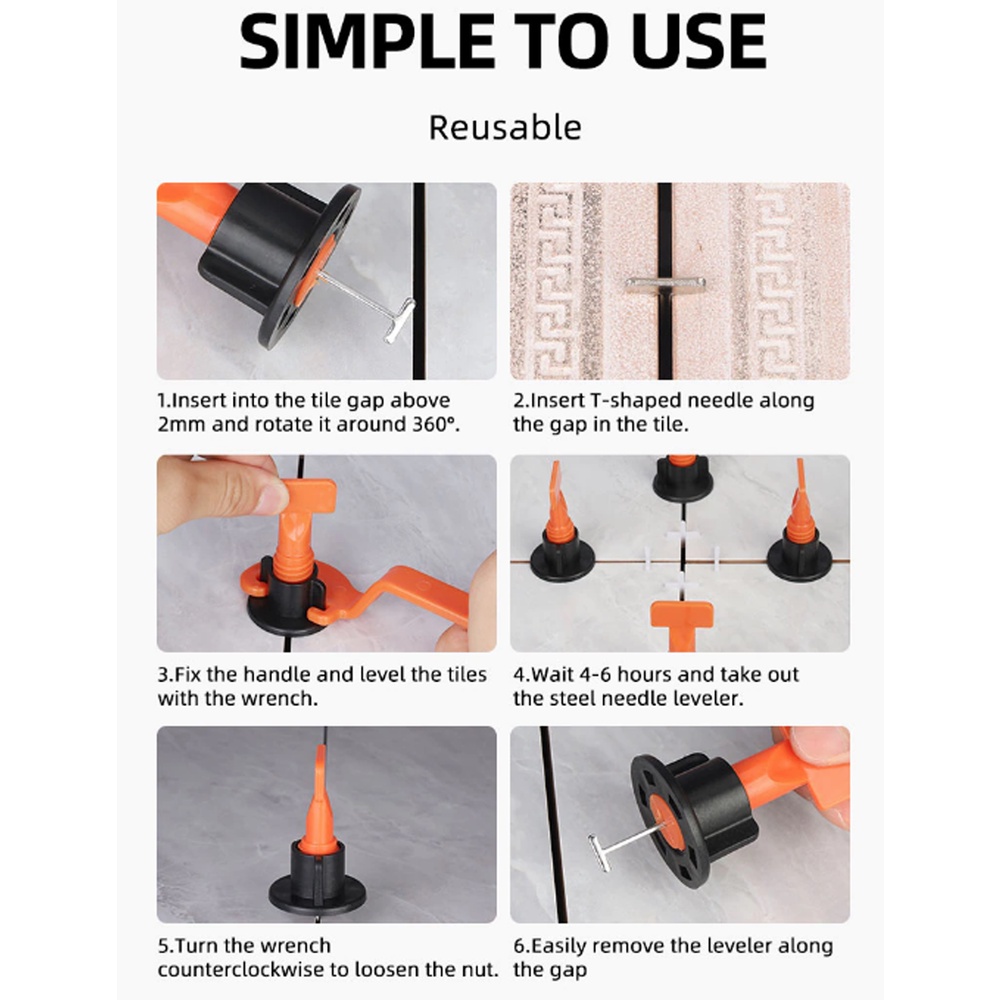 SIMPLE TO USE

Reusable

1.Insert into the tile gap above 2mm and rotate it around 360°.

2.Insert T-shaped needle along the gap in the tile.

3.Fix the handle and level the tiles with the wrench.

4.Wait 4-6 hours and take out the steel needle leveler.

5.Turn the wrench counterclockwise to loosen the nut.

6.Easily remove the leveler along the gap