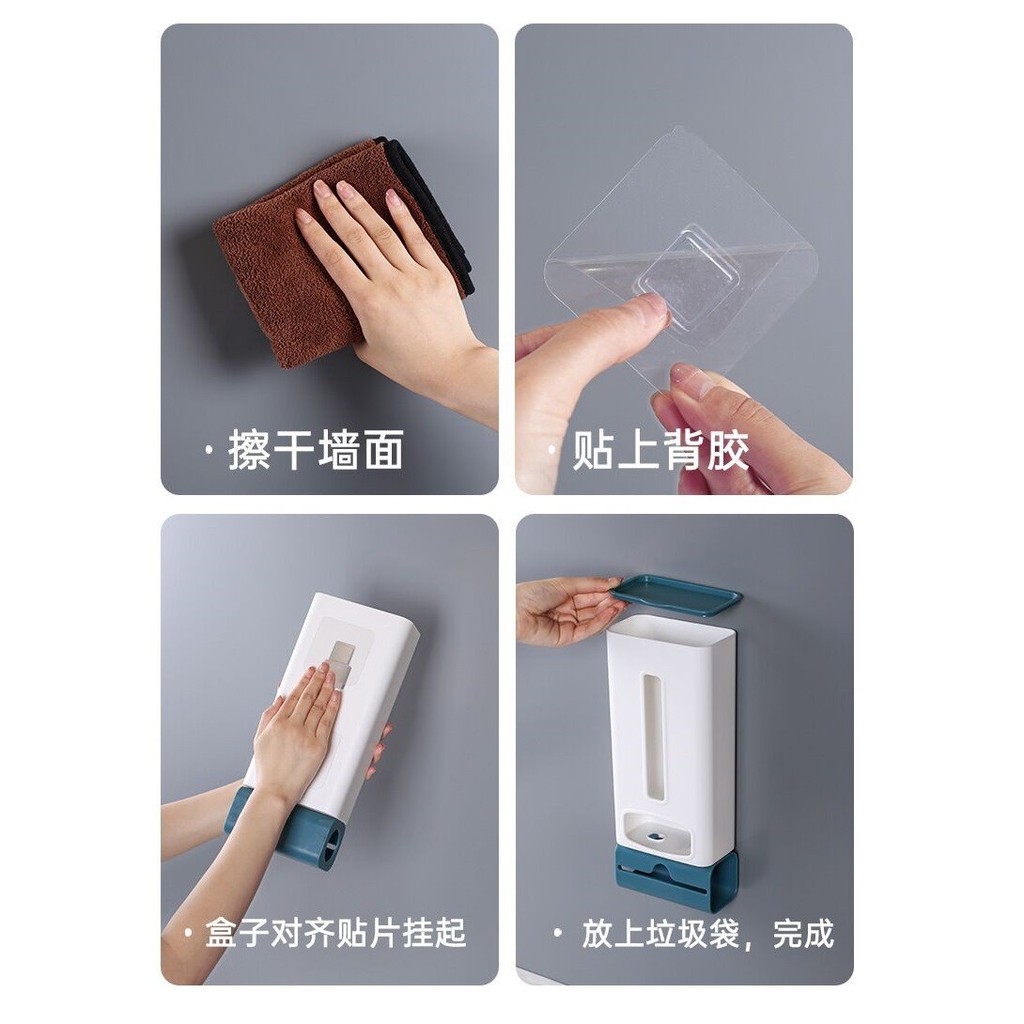 · 擦干墙面

· 贴上背胶

· 盒子对齐贴片挂起

· 放上垃圾袋，完成