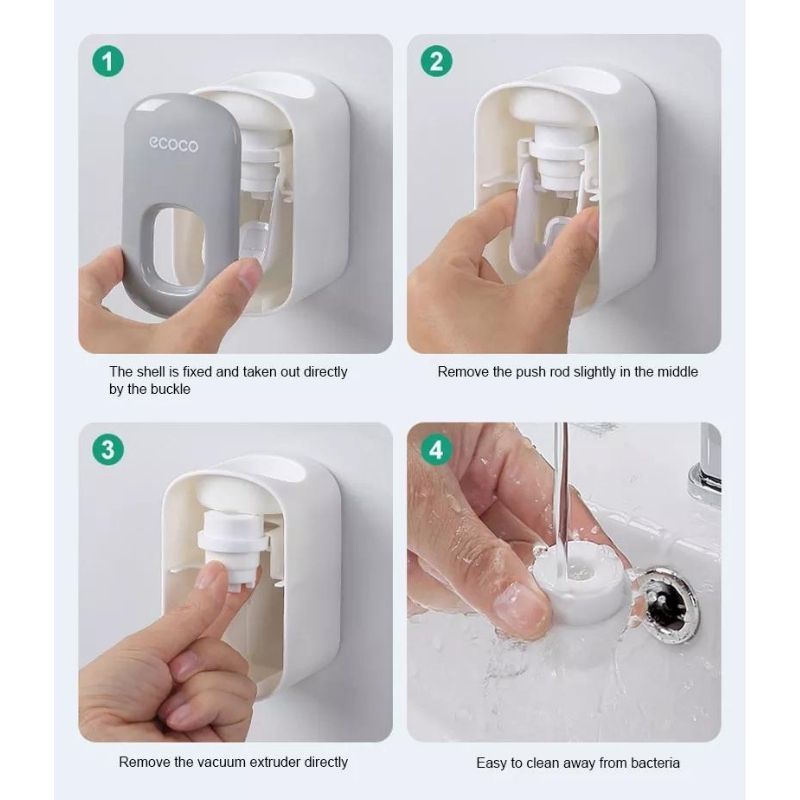 1

ecoco

The shell is fixed and taken out directly by the buckle

2

Remove the push rod slightly in the middle

3

Remove the vacuum extruder directly

4

Easy to clean away from bacteria