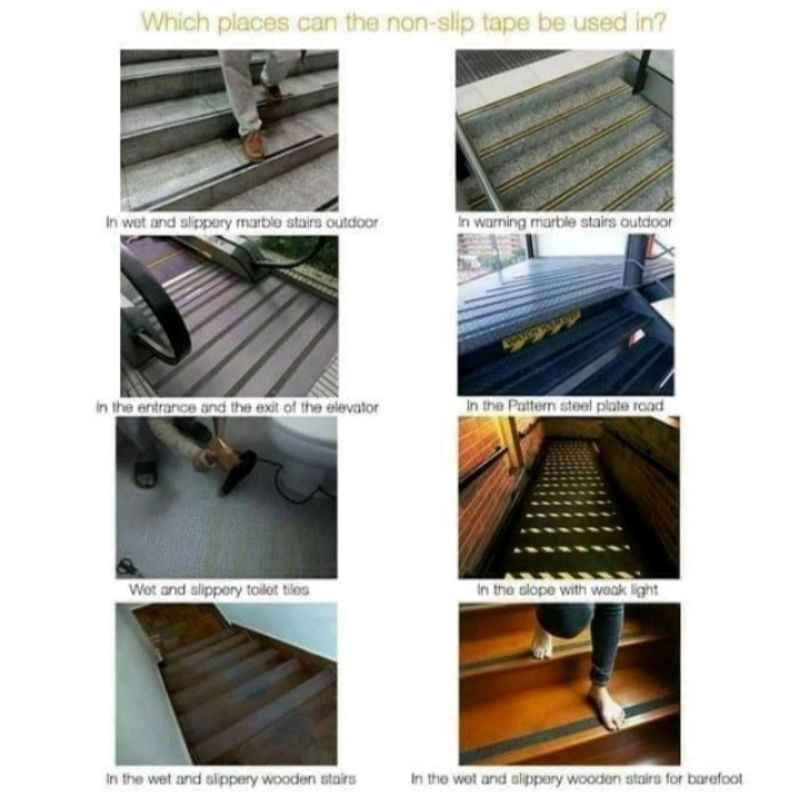 Which places can the non-slip tape be used in?

In wet and slippery marble stairs outdoor

In warning marble stairs outdoor

In the entrance and the exit of the elevator

In the Pattern steel plate road

Wet and slippery toilet tiles

In the slope with weak light

In the wet and slippery wooden stairs

In the wet and slippery wooden stairs for barefoot