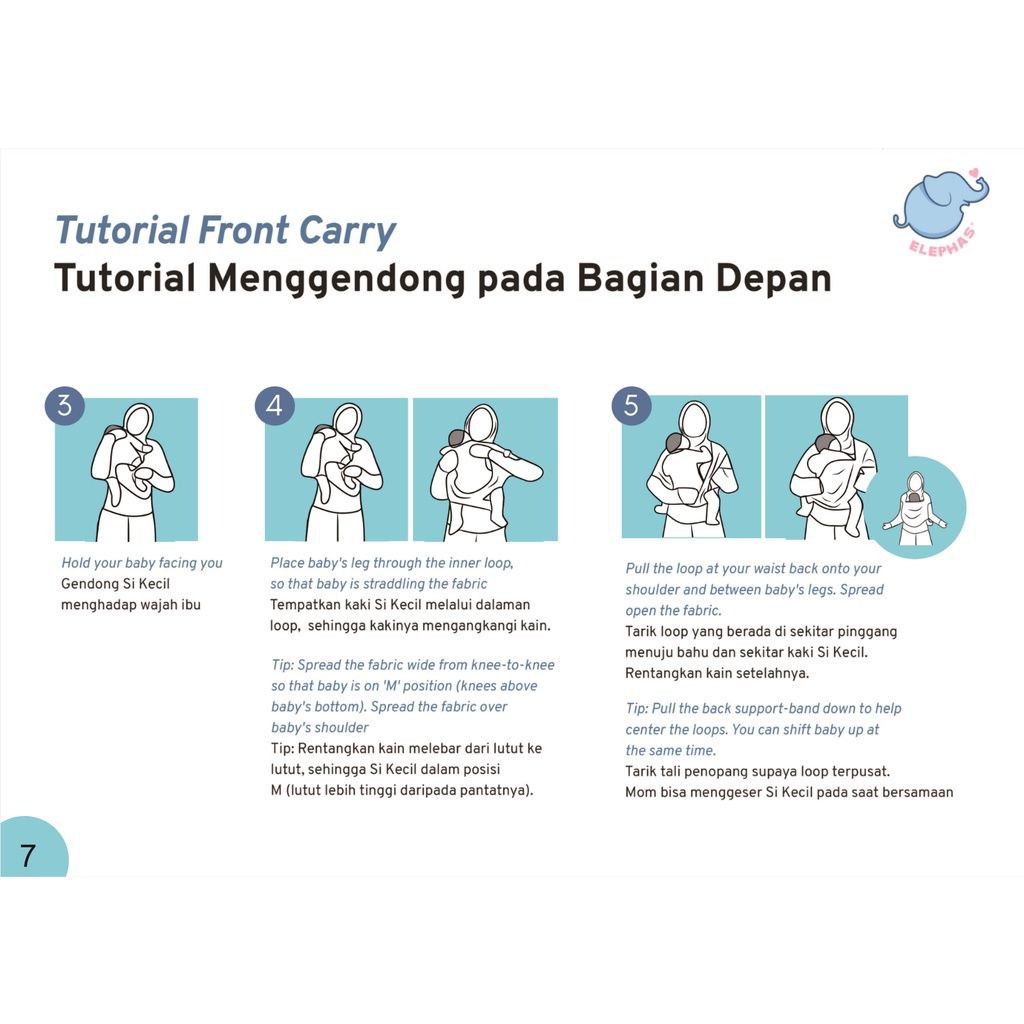 ELEPHAS

Tutorial Front Carry
Tutorial Menggendong pada Bagian Depan

3

Hold your baby facing you
Gendong Si Kecil menghadap wajah ibu

4

Place baby's leg through the inner loop, so that baby is straddling the fabric
Tempatkan kaki Si Kecil melalui dalaman loop, sehingga kakinya mengangkangi kain.

Tip: Spread the fabric wide from knee-to-knee so that baby is on 'M' position (knees above baby's bottom). Spread the fabric over baby's shoulder
Tip: Rentangkan kain melebar dari lutut ke lutut, sehingga Si Kecil dalam posisi M (lutut lebih tinggi daripada pantatnya).

5

Pull the loop at your waist back onto your shoulder and between baby's legs. Spread open the fabric.
Tarik loop yang berada di sekitar pinggang menuju bahu dan sekitar kaki Si Kecil. Rentangkan kain setelahnya.

Tip: Pull the back support-band down to help center the loops. You can shift baby up at the same time.
Tarik tali penopang supaya loop terpusat. Mom bisa menggeser Si Kecil pada saat bersamaan

7