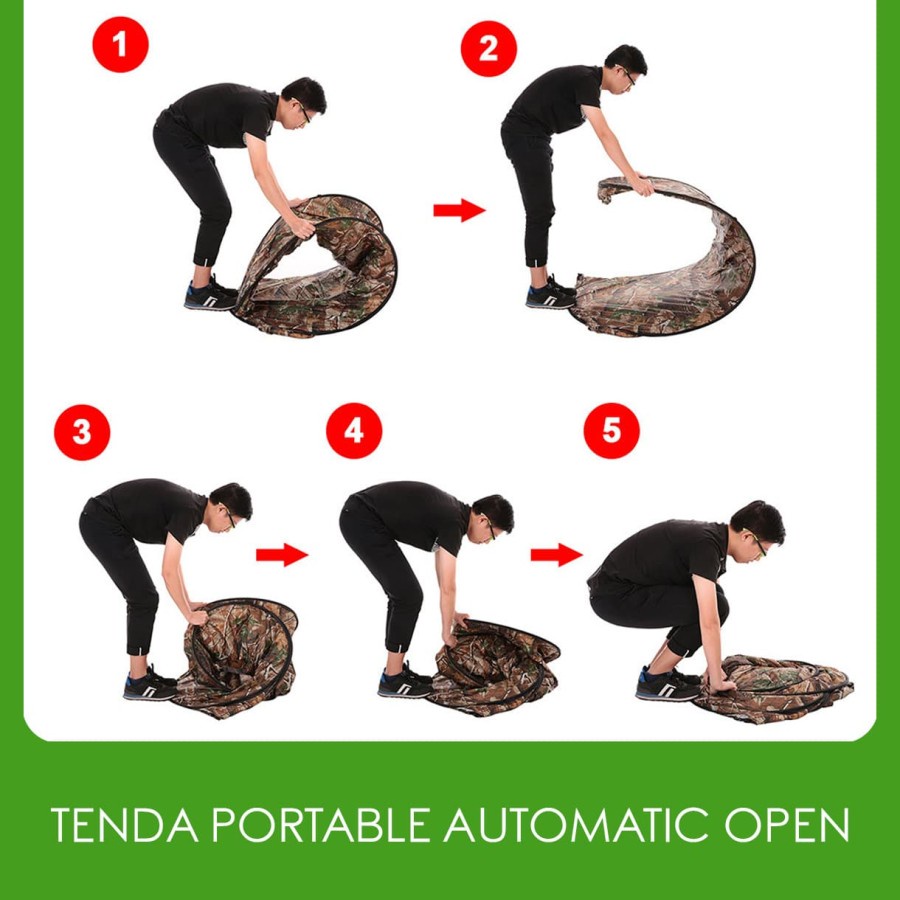 1
2
3
4
5

TENDA PORTABLE AUTOMATIC OPEN