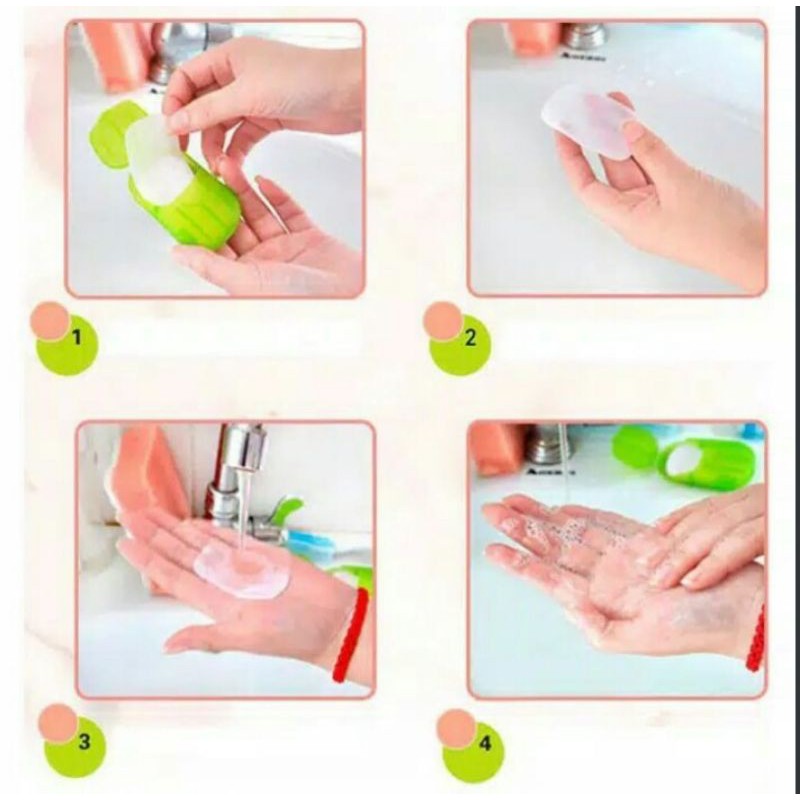 1

2

3

4