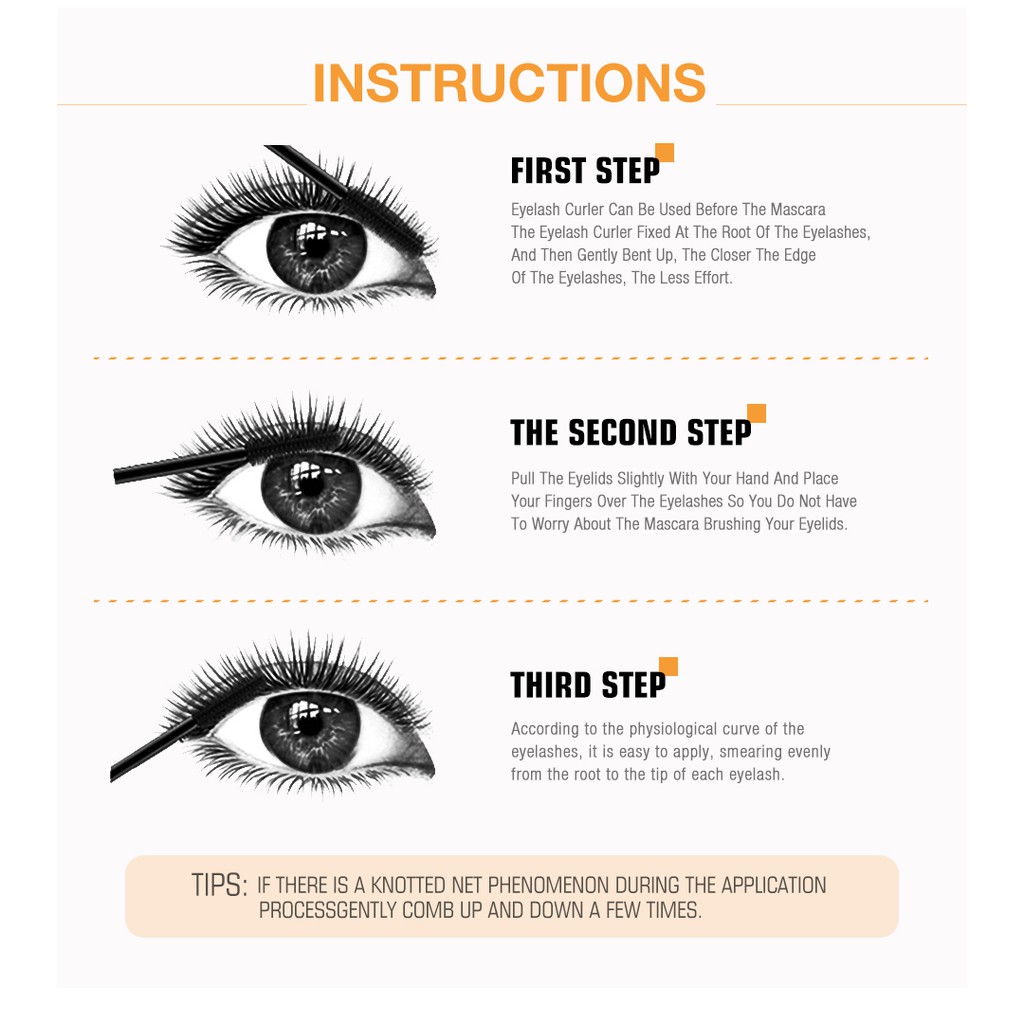 INSTRUCTIONS

FIRST STEP

Eyelash Curler Can Be Used Before The Mascara The Eyelash Curler Fixed At The Root Of The Eyelashes, And Then Gently Bent Up, The Closer The Edge Of The Eyelashes, The Less Effort.

THE SECOND STEP

Pull The Eyelids Slightly With Your Hand And Place Your Fingers Over The Eyelashes So You Do Not Have To Worry About The Mascara Brushing Your Eyelids.

THIRD STEP

According to the physiological curve of the eyelashes, it is easy to apply, smearing evenly from the root to the tip of each eyelash.

TIPS: IF THERE IS A KNOTTED NET PHENOMENON DURING THE APPLICATION PROCESSGENTLY COMB UP AND DOWN A FEW TIMES.