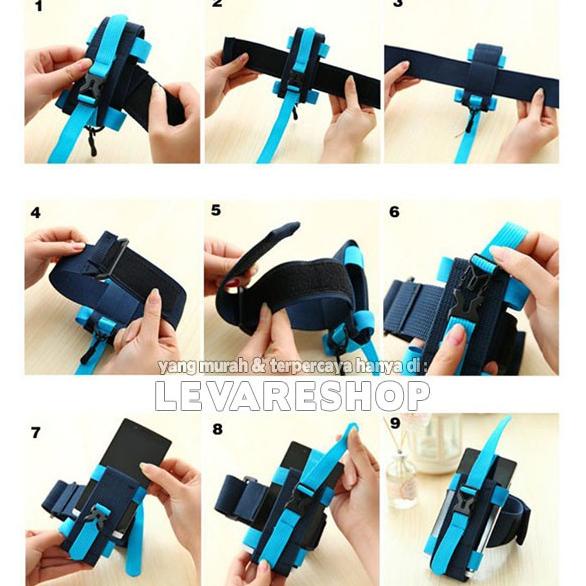 1
2
3
4
5
6
yang murah & terpercaya hanya di :
LEVARESHOP
7
8
9