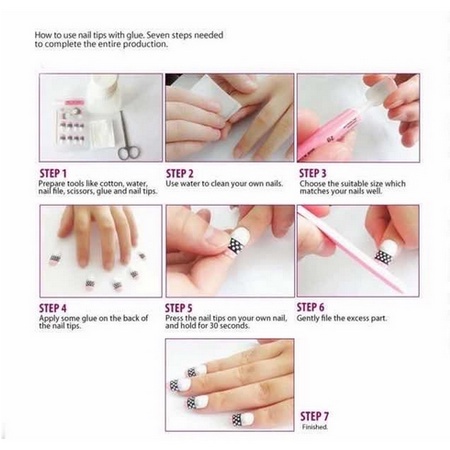 How to use nail tips with glue. Seven steps needed to complete the entire production.

STEP 1
Prepare tools like cotton, water, nail file, scissors, glue and nail tips.

STEP 2
Use water to clean your own nails.

STEP 3
Choose the suitable size which matches your nails well.

STEP 4
Apply some glue on the back of the nail tips.

STEP 5
Press the nail tips on your own nail, and hold for 30 seconds.

STEP 6
Gently file the excess part.

STEP 7
Finished.