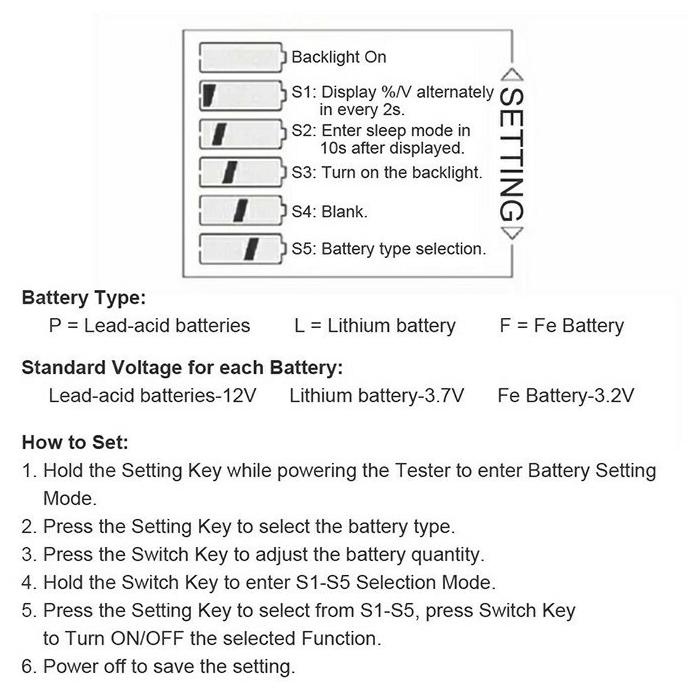 Backlight On
S1: Display %/V alternately in every 2s.
S2: Enter sleep mode in 10s after displayed.
S3: Turn on the backlight.
S4: Blank.
S5: Battery type selection.

SETTING

Battery Type:
P = Lead-acid batteries L = Lithium battery F = Fe Battery

Standard Voltage for each Battery:
Lead-acid batteries-12V Lithium battery-3.7V Fe Battery-3.2V

How to Set:
1. Hold the Setting Key while powering the Tester to enter Battery Setting Mode.
2. Press the Setting Key to select the battery type.
3. Press the Switch Key to adjust the battery quantity.
4. Hold the Switch Key to enter S1-S5 Selection Mode.
5. Press the Setting Key to select from S1-S5, press Switch Key to Turn ON/OFF the selected Function.
6. Power off to save the setting.