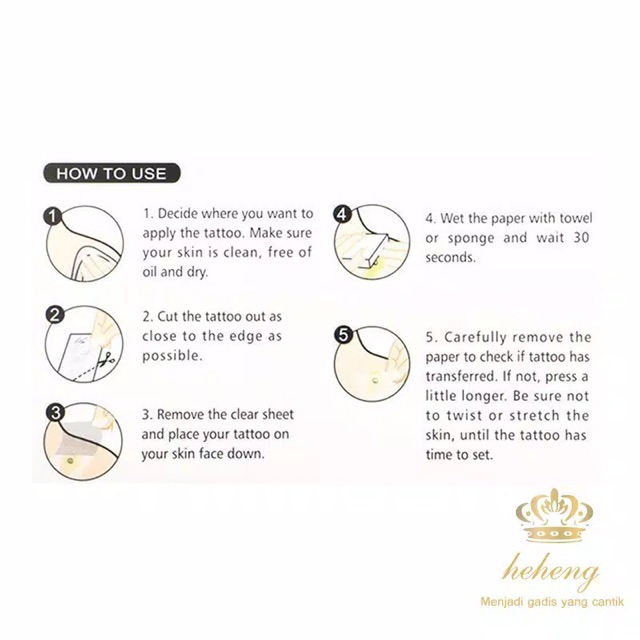 HOW TO USE

1

1. Decide where you want to apply the tattoo. Make sure your skin is clean, free of oil and dry.

2

2. Cut the tattoo out as close to the edge as possible.

3

3. Remove the clear sheet and place your tattoo on your skin face down.

4

4. Wet the paper with towel or sponge and wait 30 seconds.

5

5. Carefully remove the paper to check if tattoo has transferred. If not, press a little longer. Be sure not to twist or stretch the skin, until the tattoo has time to set.

heheng

Menjadi gadis yang cantik