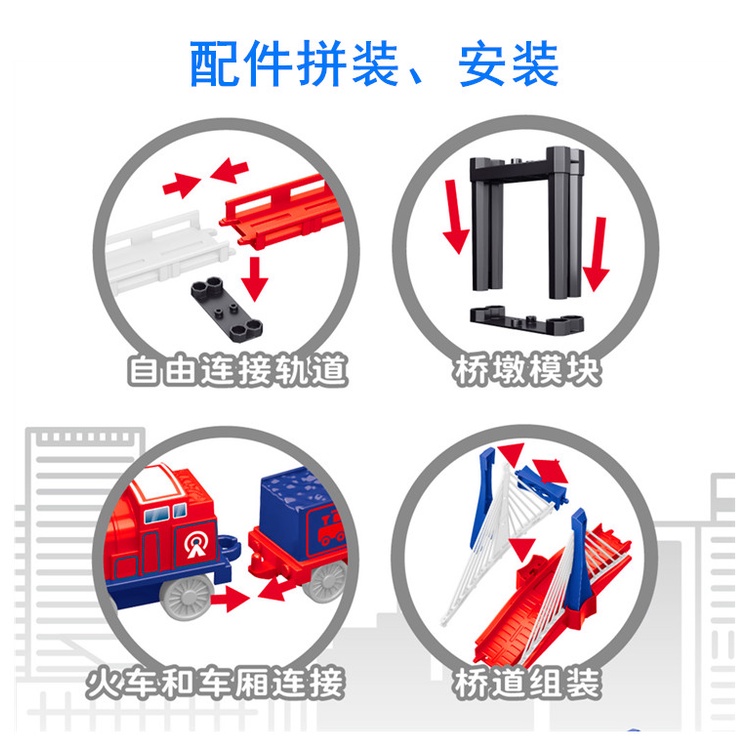 配件拼装、安装

自由连接轨道

桥墩模块

火车和车厢连接

桥道组装