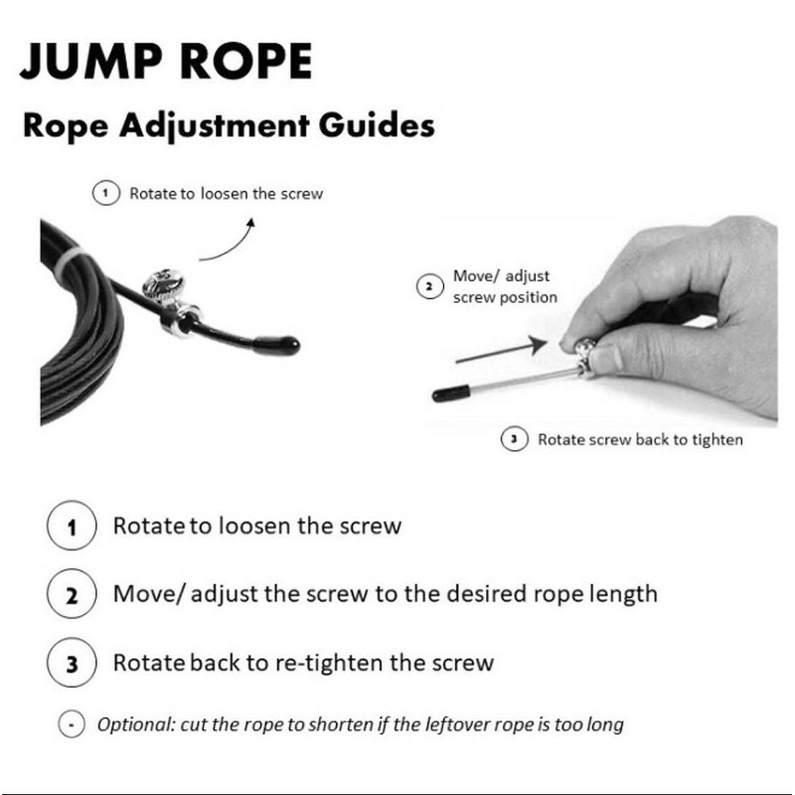 JUMP ROPE

Rope Adjustment Guides

1 Rotate to loosen the screw

2 Move/ adjust screw position

3 Rotate screw back to tighten

1 Rotate to loosen the screw

2 Move/ adjust the screw to the desired rope length

3 Rotate back to re-tighten the screw

- Optional: cut the rope to shorten if the leftover rope is too long