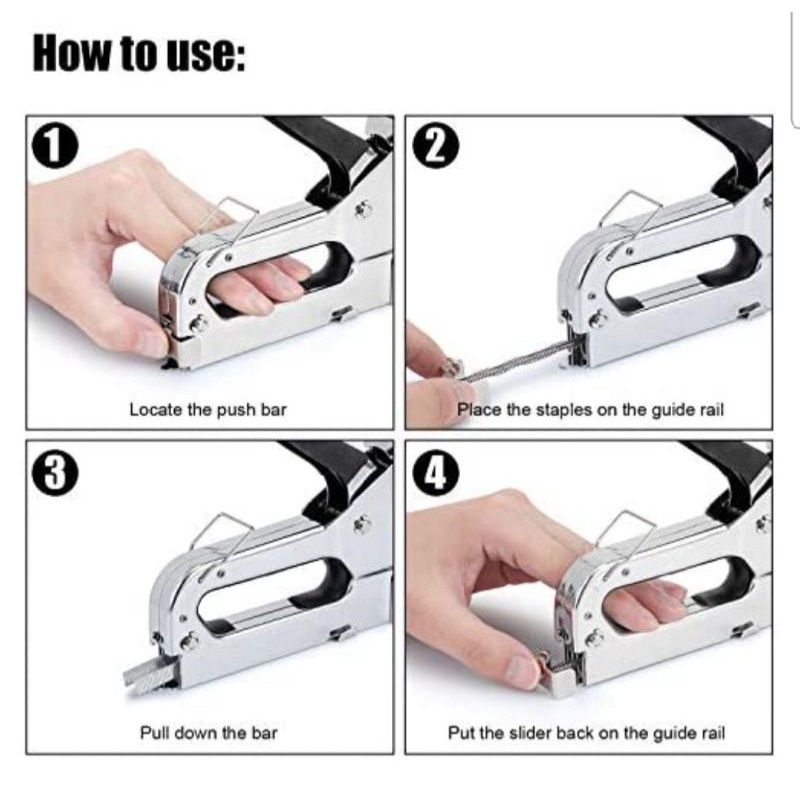 How to use:

1

Locate the push bar

2

Place the staples on the guide rail

3

Pull down the bar

4

Put the slider back on the guide rail