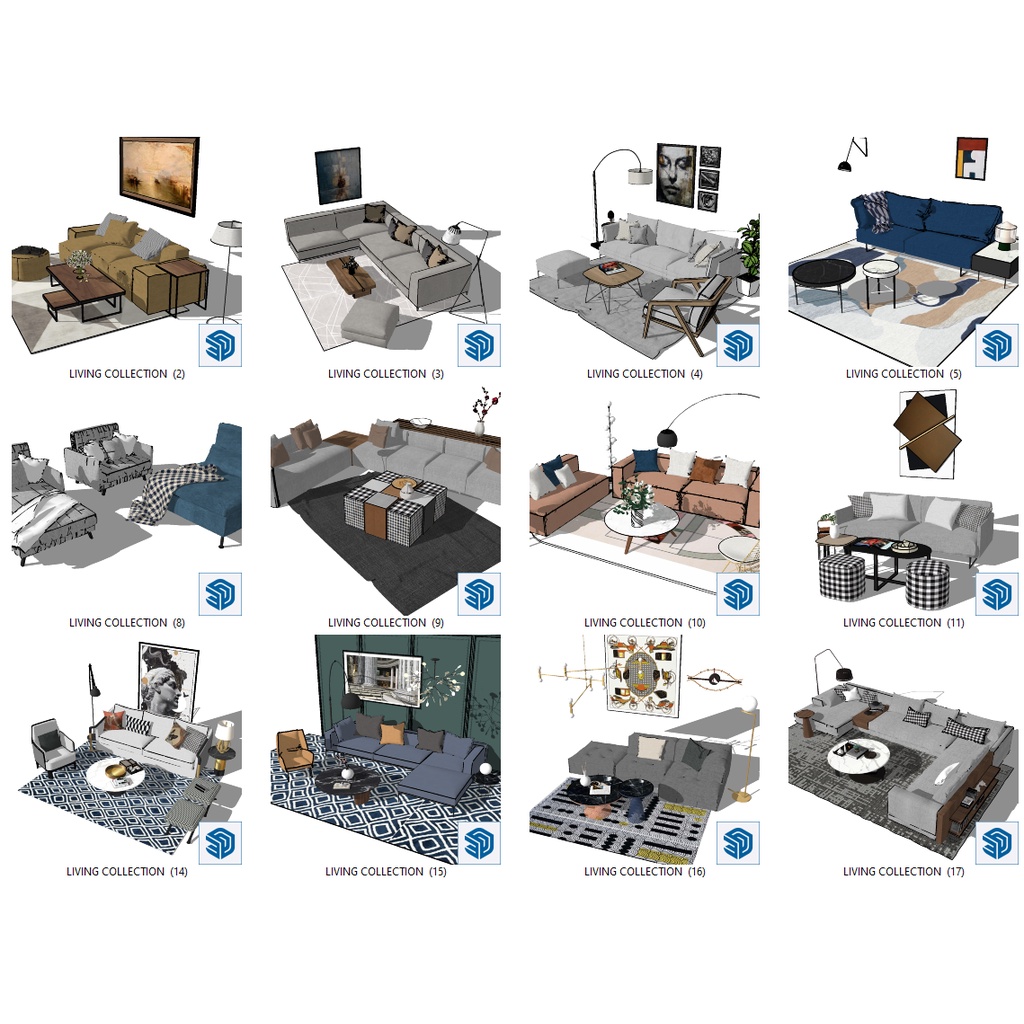 LIVING COLLECTION (2)
LIVING COLLECTION (3)
LIVING COLLECTION (4)
LIVING COLLECTION (5)

LIVING COLLECTION (8)
LIVING COLLECTION (9)
LIVING COLLECTION (10)
LIVING COLLECTION (11)

LIVING COLLECTION (14)
LIVING COLLECTION (15)
LIVING COLLECTION (16)
LIVING COLLECTION (17)