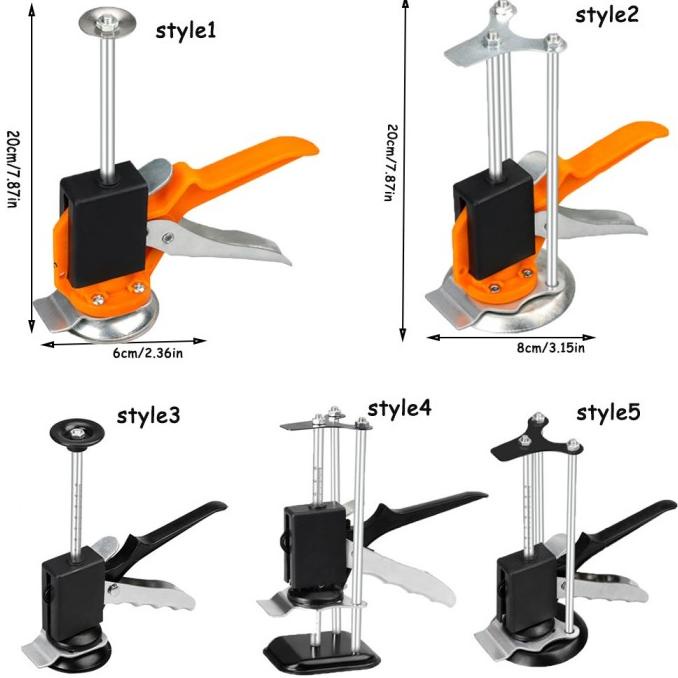 style1

20cm/7.87in

6cm/2.36in

style2

20cm/7.87in

8cm/3.15in

style3

style4

style5