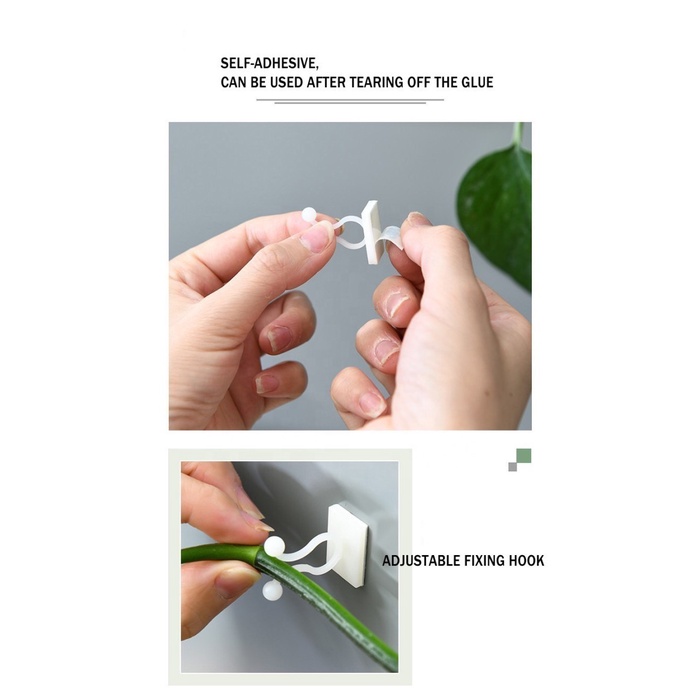 SELF-ADHESIVE,
CAN BE USED AFTER TEARING OFF THE GLUE

ADJUSTABLE FIXING HOOK