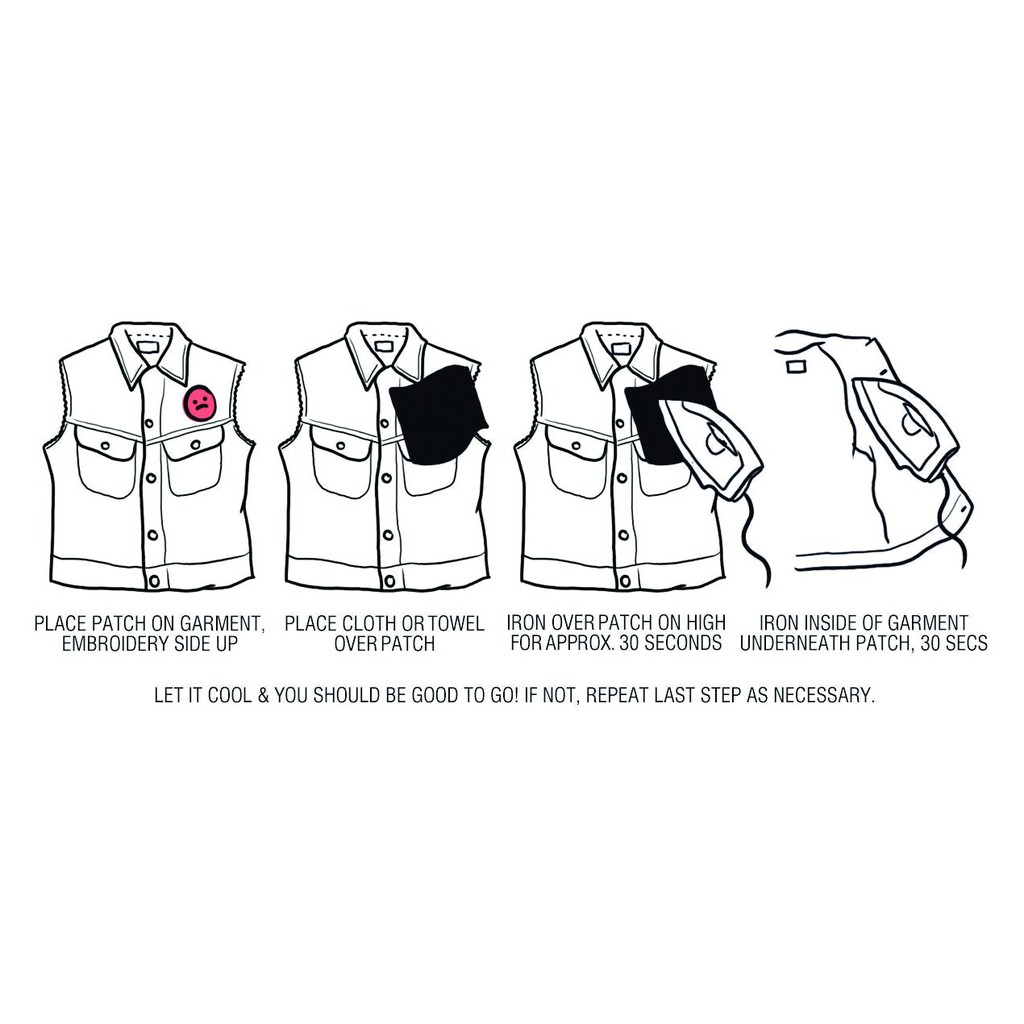 PLACE PATCH ON GARMENT, EMBROIDERY SIDE UP

PLACE CLOTH OR TOWEL OVER PATCH

IRON OVER PATCH ON HIGH FOR APPROX. 30 SECONDS

IRON INSIDE OF GARMENT UNDERNEATH PATCH, 30 SECS

LET IT COOL & YOU SHOULD BE GOOD TO GO! IF NOT, REPEAT LAST STEP AS NECESSARY.