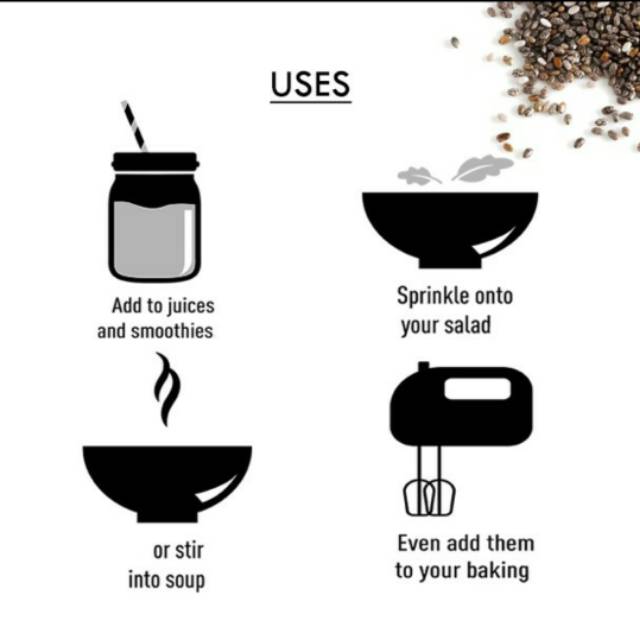 USES

Add to juices and smoothies

Sprinkle onto your salad

or stir into soup

Even add them to your baking