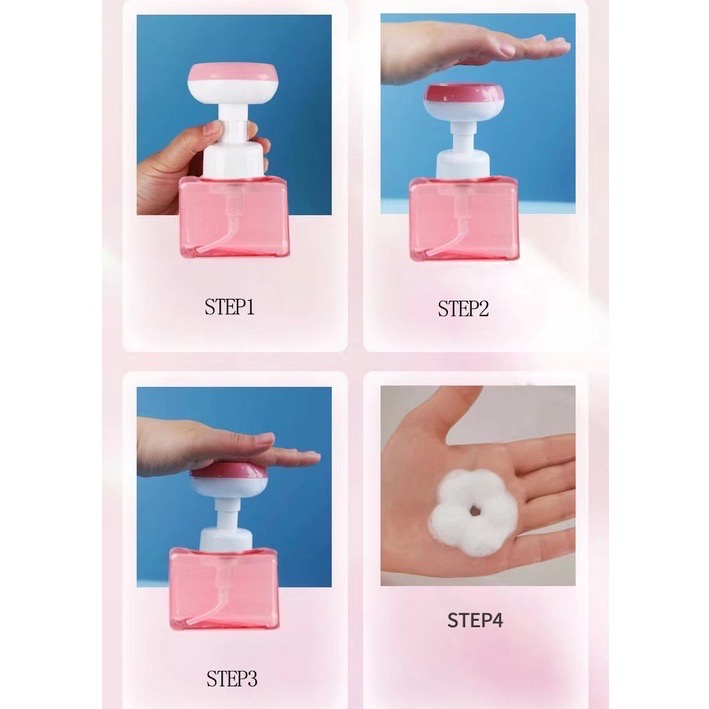 STEP1

STEP2

STEP3

STEP4