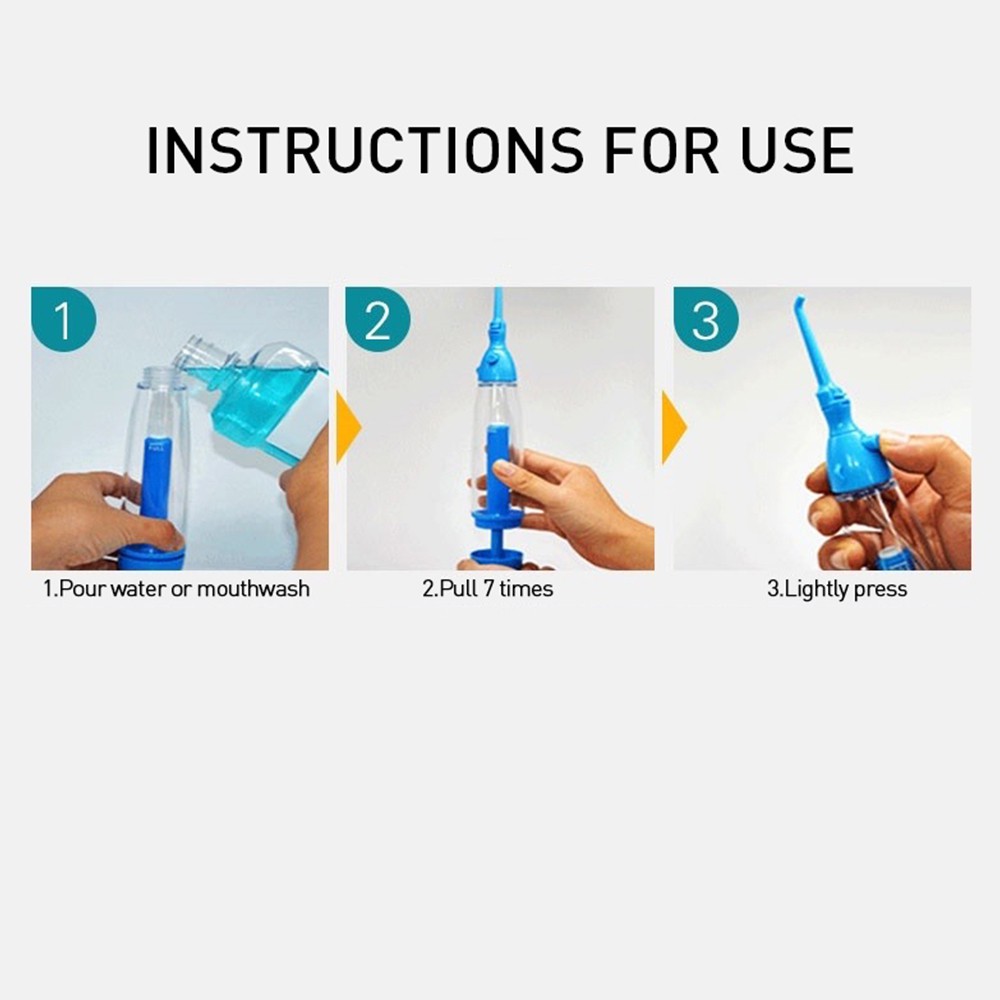 INSTRUCTIONS FOR USE

1

1.Pour water or mouthwash

2

2.Pull 7 times

3

3.Lightly press