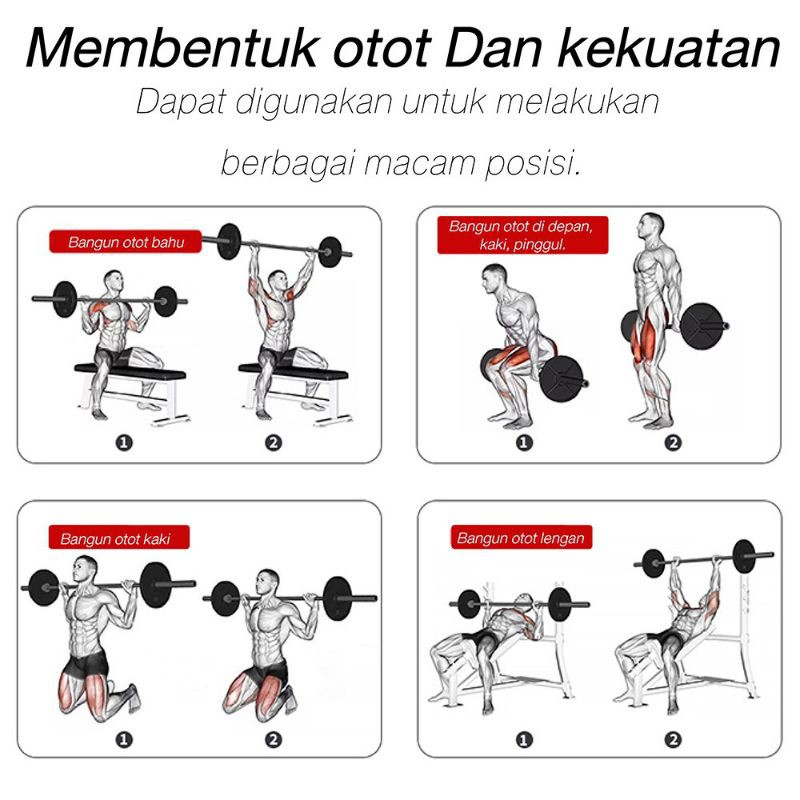 Membentuk otot Dan kekuatan

Dapat digunakan untuk melakukan berbagai macam posisi.

Bangun otot bahu

1

2

Bangun otot di depan, kaki, pinggul.

1

2

Bangun otot kaki

1

2

Bangun otot lengan

1

2