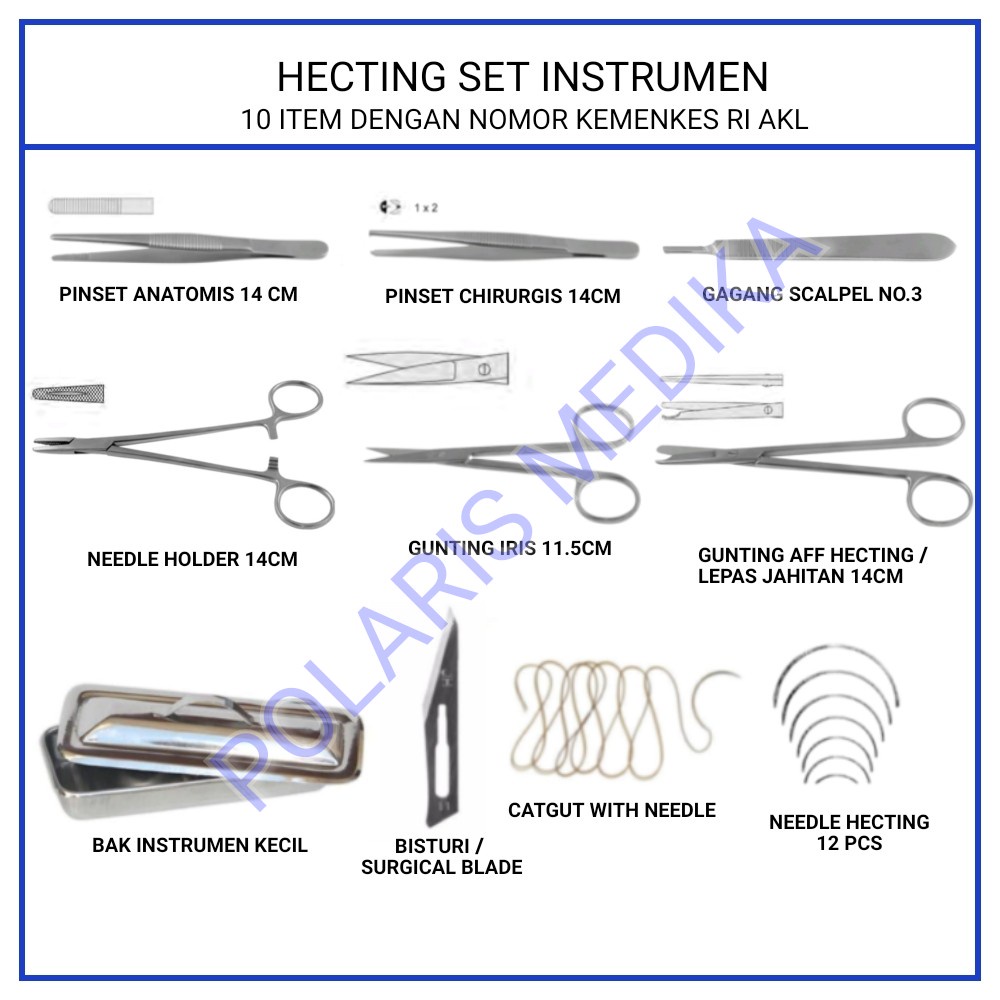 HECTING SET INSTRUMEN
10 ITEM DENGAN NOMOR KEMENKES RI AKL

1 x 2

PINSET ANATOMIS 14 CM

PINSET CHIRURGIS 14CM

GAGANG SCALPEL NO.3

NEEDLE HOLDER 14CM

GUNTING IRIS 11.5CM

GUNTING AFF HECTING / LEPAS JAHITAN 14CM

BAK INSTRUMEN KECIL

BISTURI / SURGICAL BLADE

CATGUT WITH NEEDLE

NEEDLE HECTING 12 PCS

POLARIS MEDIKA