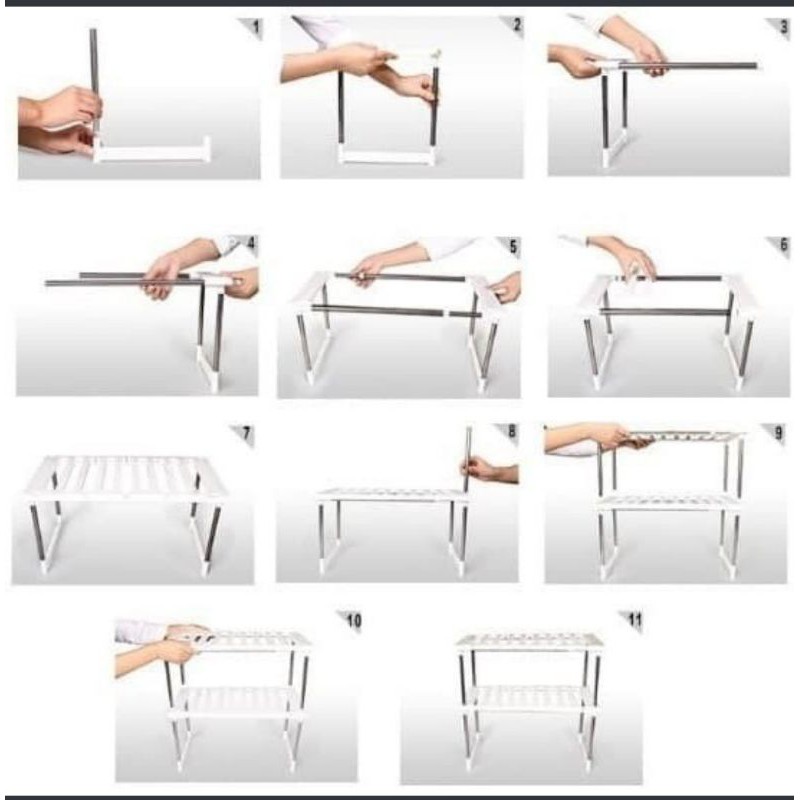 1
2
3
4
5
6
7
8
9
10
11