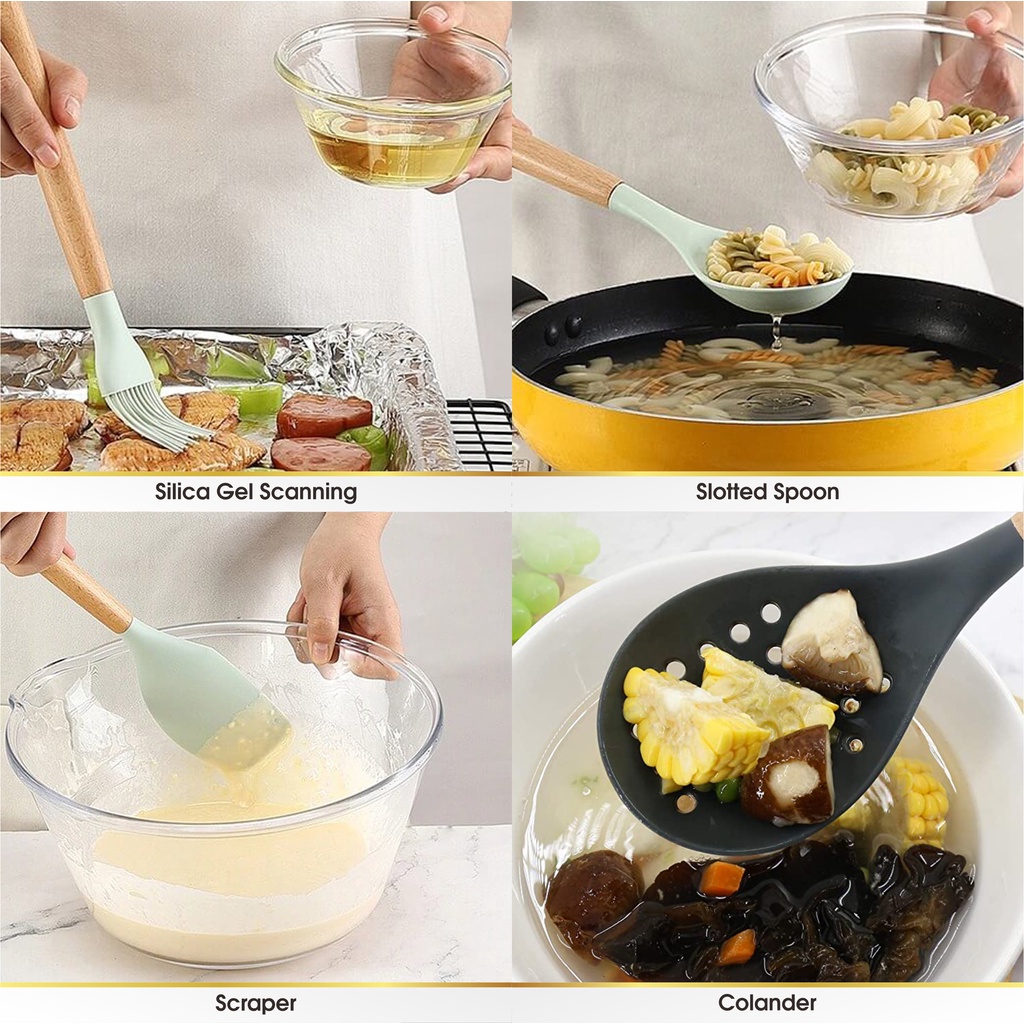 Silica Gel Scanning

Slotted Spoon

Scraper

Colander