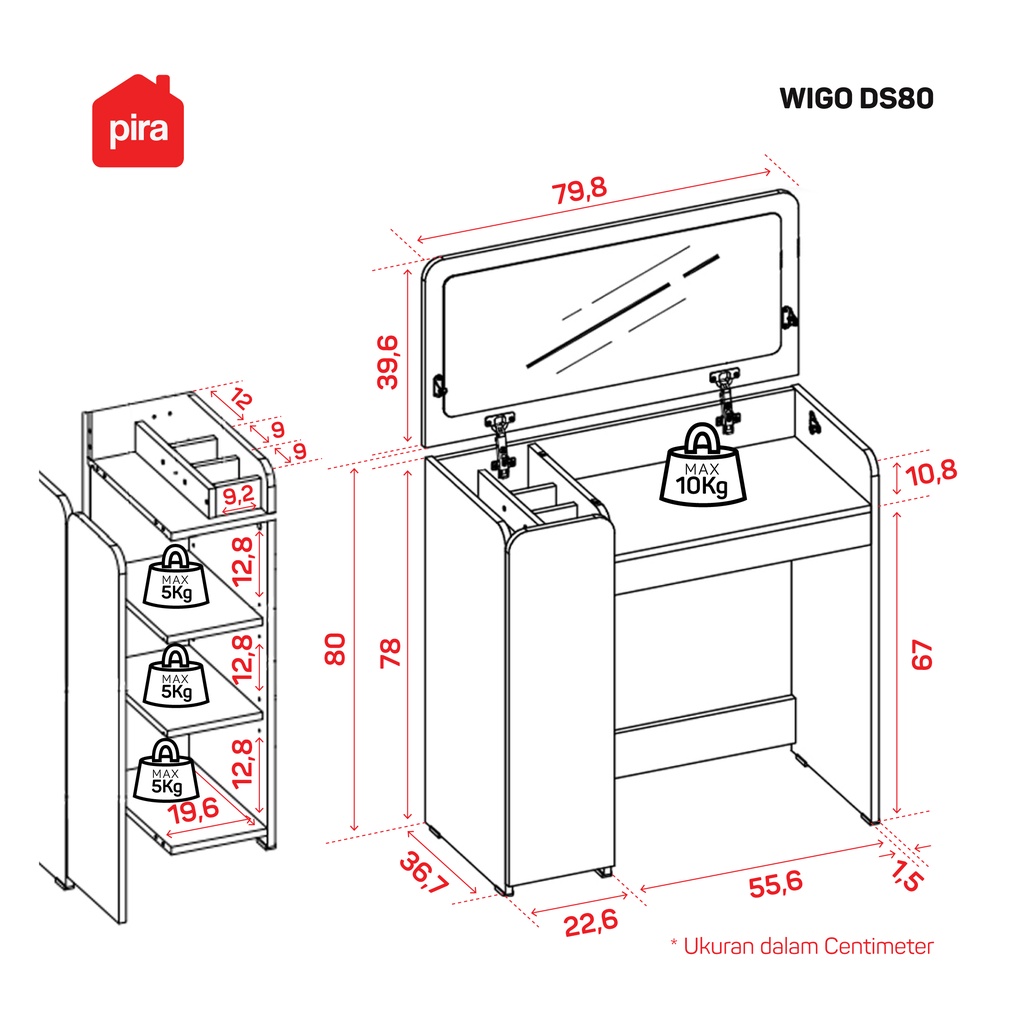 pira

WIGO DS80

79,8

39,6

12

9

9

9,2

MAX 10Kg

10,8

MAX 5Kg

12,8

MAX 5Kg

12,8

MAX 5Kg

12,8

19,6

80

78

67

36,7

22,6

55,6

1,5

* Ukuran dalam Centimeter