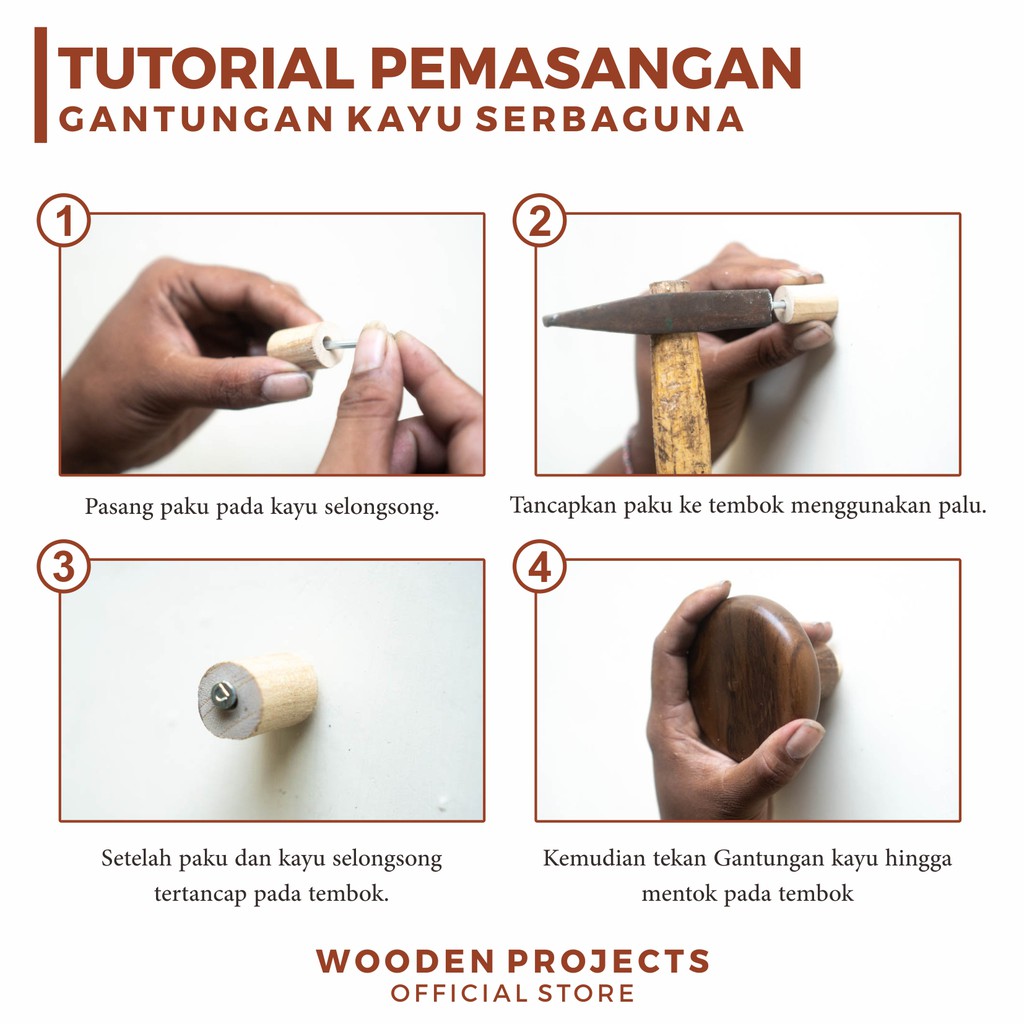 TUTORIAL PEMASANGAN
GANTUNGAN KAYU SERBAGUNA

1

Pasang paku pada kayu selongsong.

2

Tancapkan paku ke tembok menggunakan palu.

3

Setelah paku dan kayu selongsong tertancap pada tembok.

4

Kemudian tekan Gantungan kayu hingga mentok pada tembok

WOODEN PROJECTS
OFFICIAL STORE