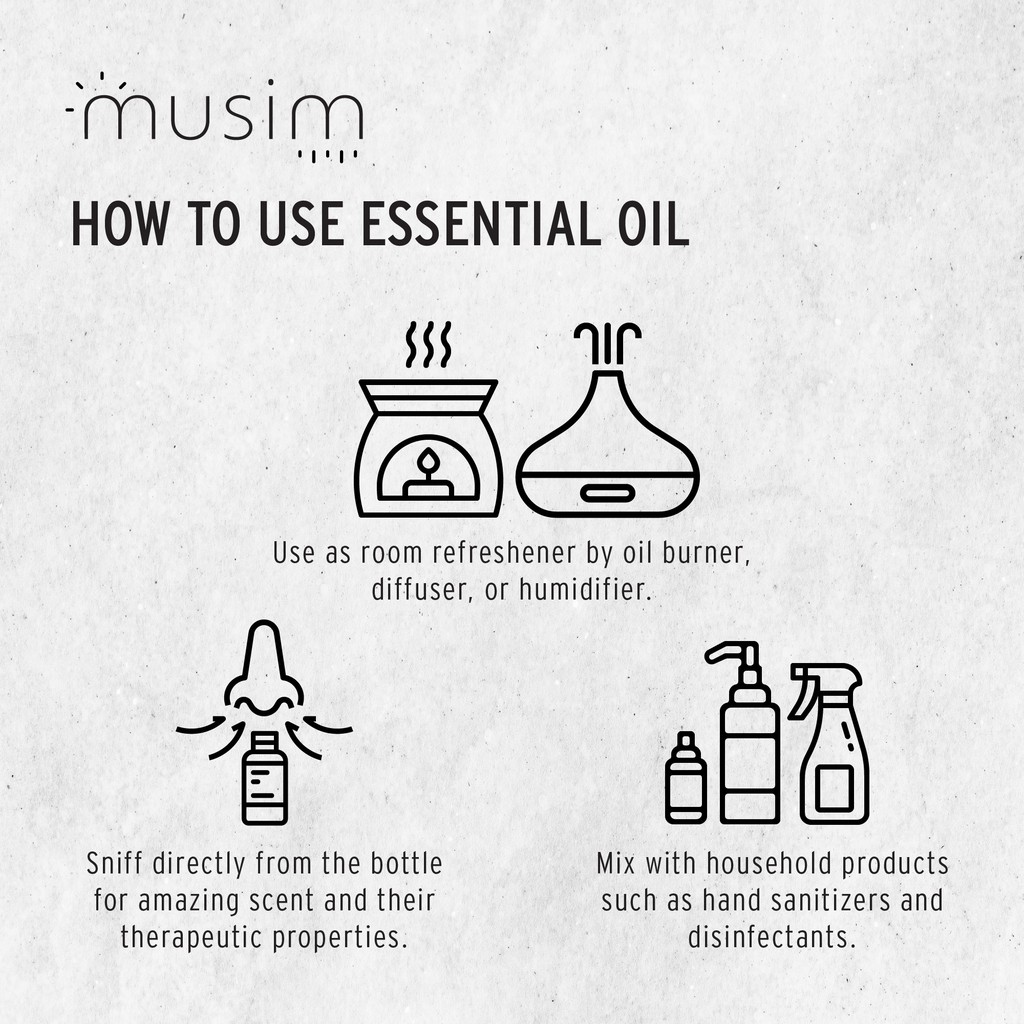 musim

HOW TO USE ESSENTIAL OIL

Use as room refreshener by oil burner, diffuser, or humidifier.

Sniff directly from the bottle for amazing scent and their therapeutic properties.

Mix with household products such as hand sanitizers and disinfectants.