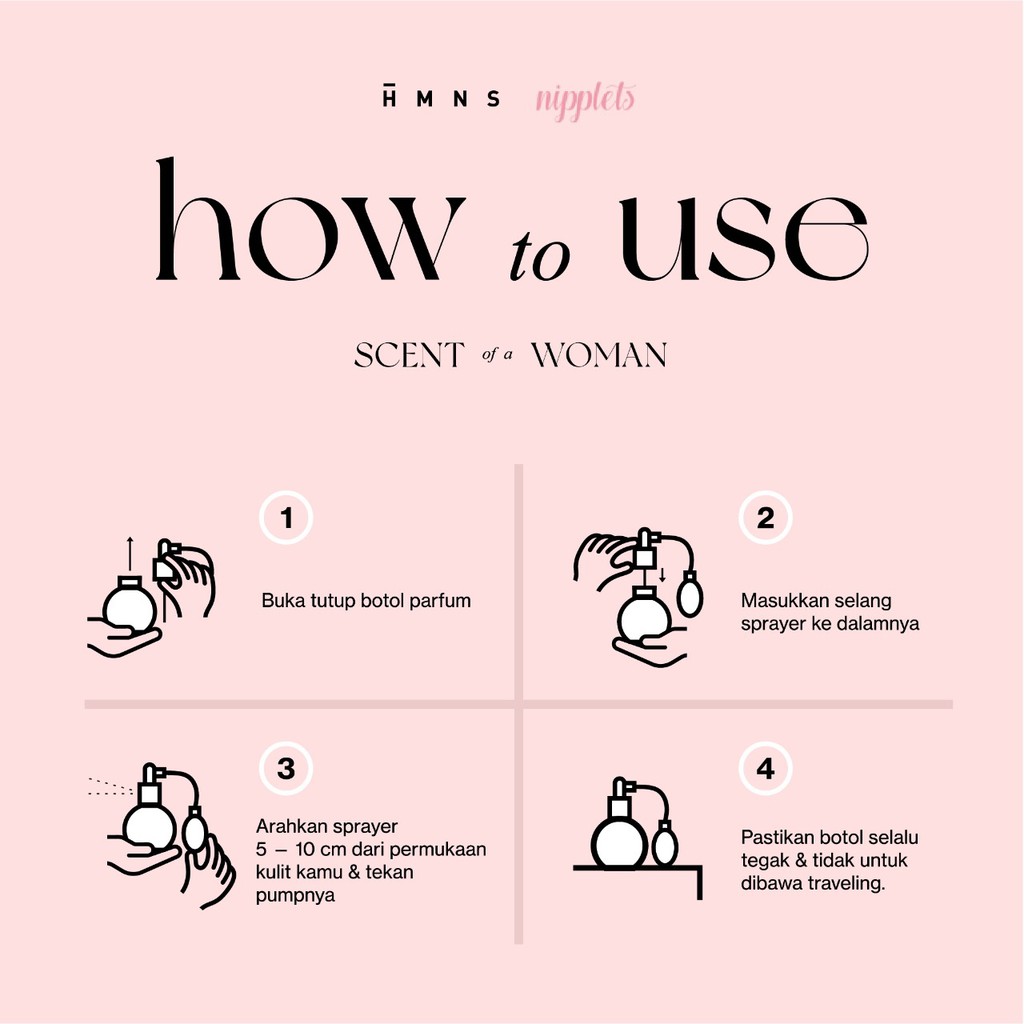 HMNS nipplets

how to use

SCENT of a WOMAN

1

Buka tutup botol parfum

2

Masukkan selang sprayer ke dalamnya

3

Arahkan sprayer 5 – 10 cm dari permukaan kulit kamu & tekan pumpnya

4

Pastikan botol selalu tegak & tidak untuk dibawa traveling.