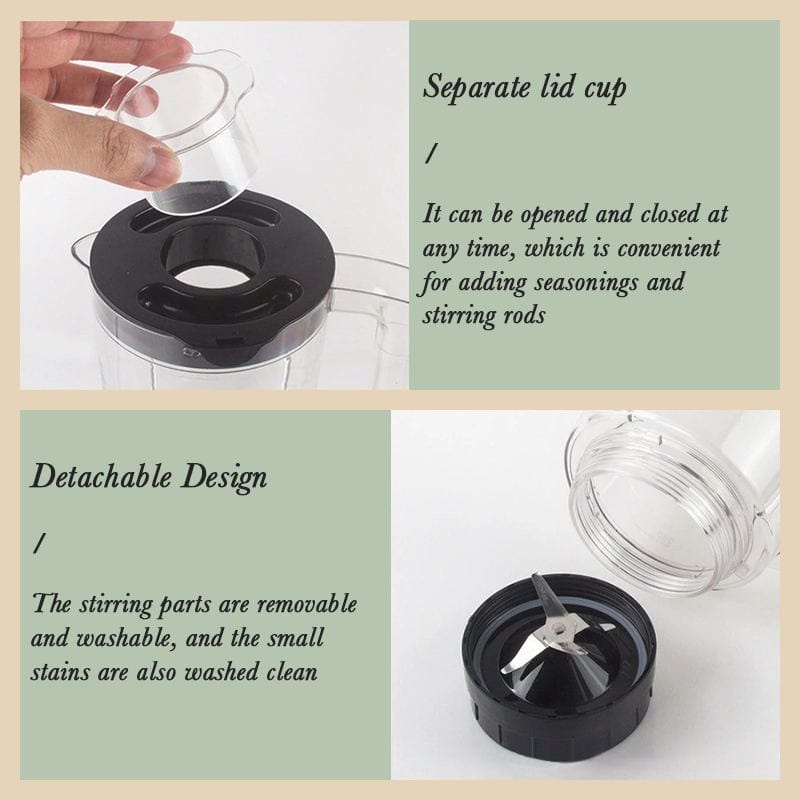 Separate lid cup

/

It can be opened and closed at any time, which is convenient for adding seasonings and stirring rods

Detachable Design

/

The stirring parts are removable and washable, and the small stains are also washed clean