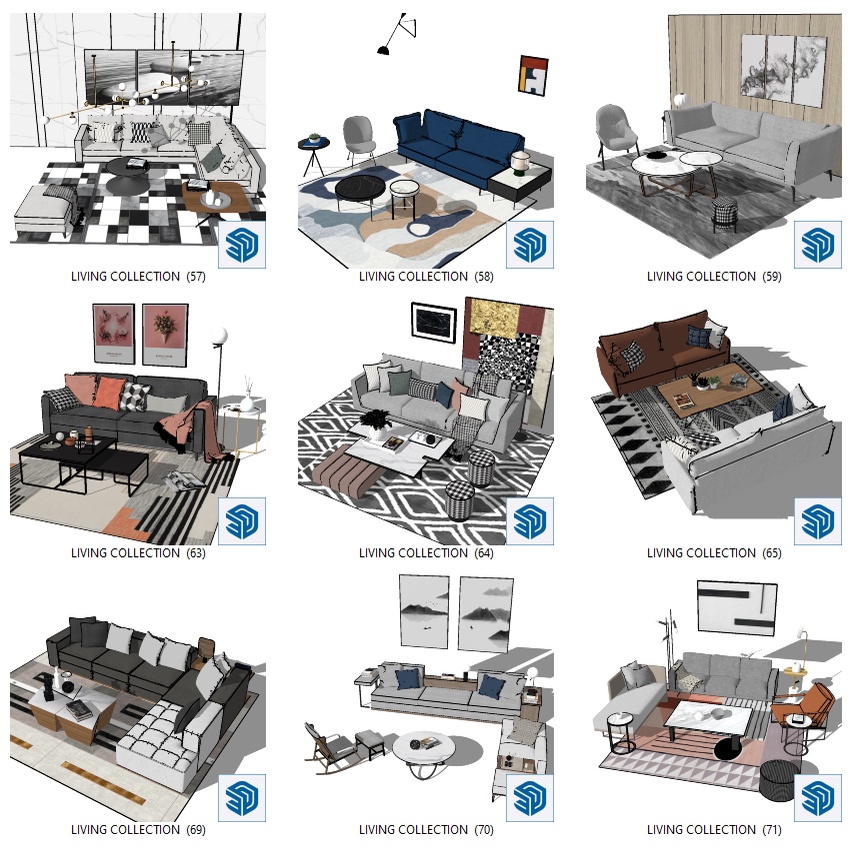 LIVING COLLECTION (57)

LIVING COLLECTION (58)

LIVING COLLECTION (59)

LIVING COLLECTION (63)

LIVING COLLECTION (64)

LIVING COLLECTION (65)

LIVING COLLECTION (69)

LIVING COLLECTION (70)

LIVING COLLECTION (71)